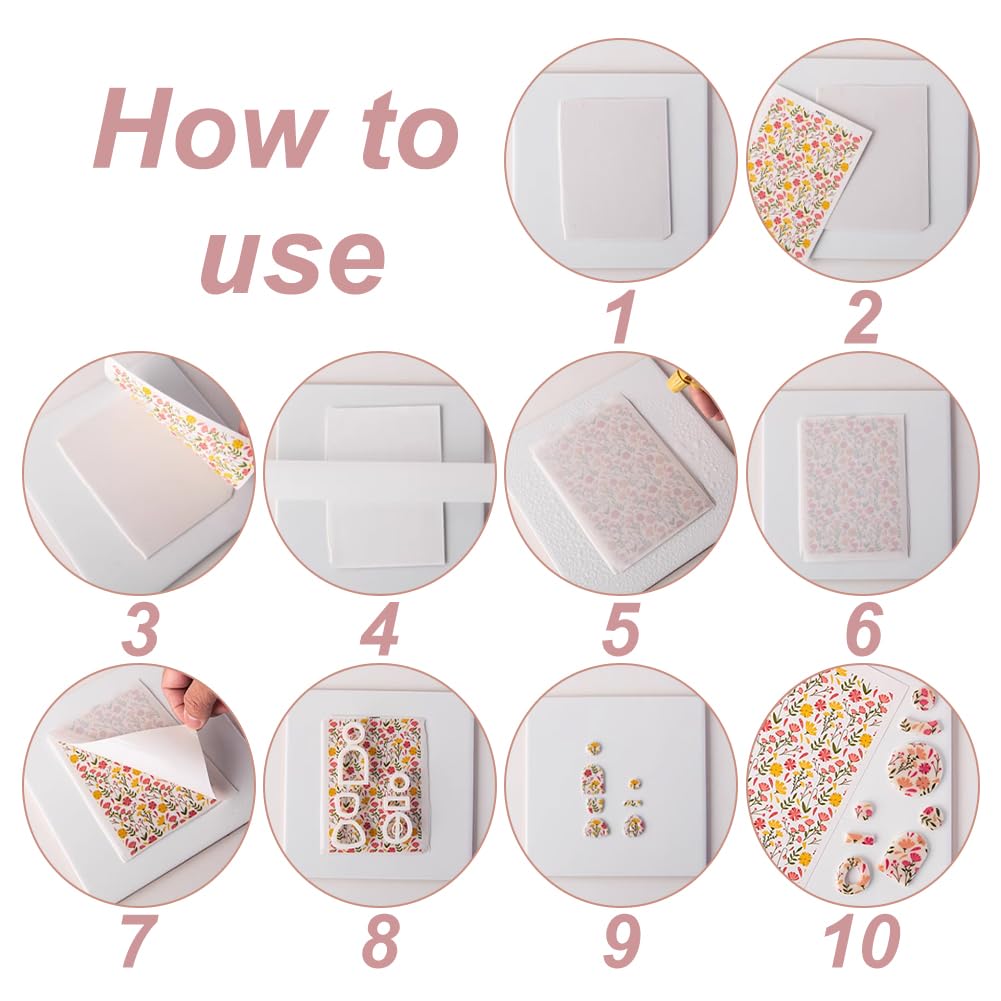 How to use

1

2

3

4

5

6

7

8

9

10