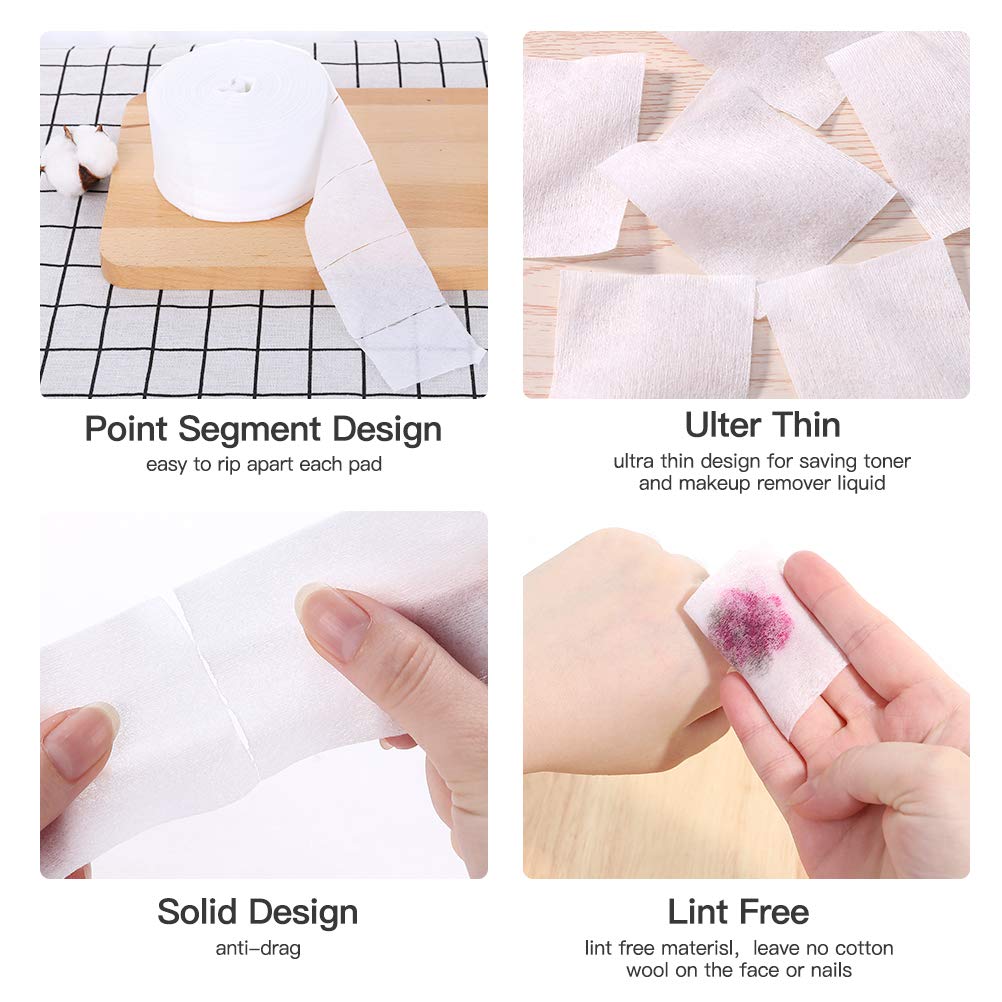 Point Segment Design
easy to rip apart each pad

Ulter Thin
ultra thin design for saving toner and makeup remover liquid

Solid Design
anti-drag

Lint Free
lint free materisl, leave no cotton wool on the face or nails