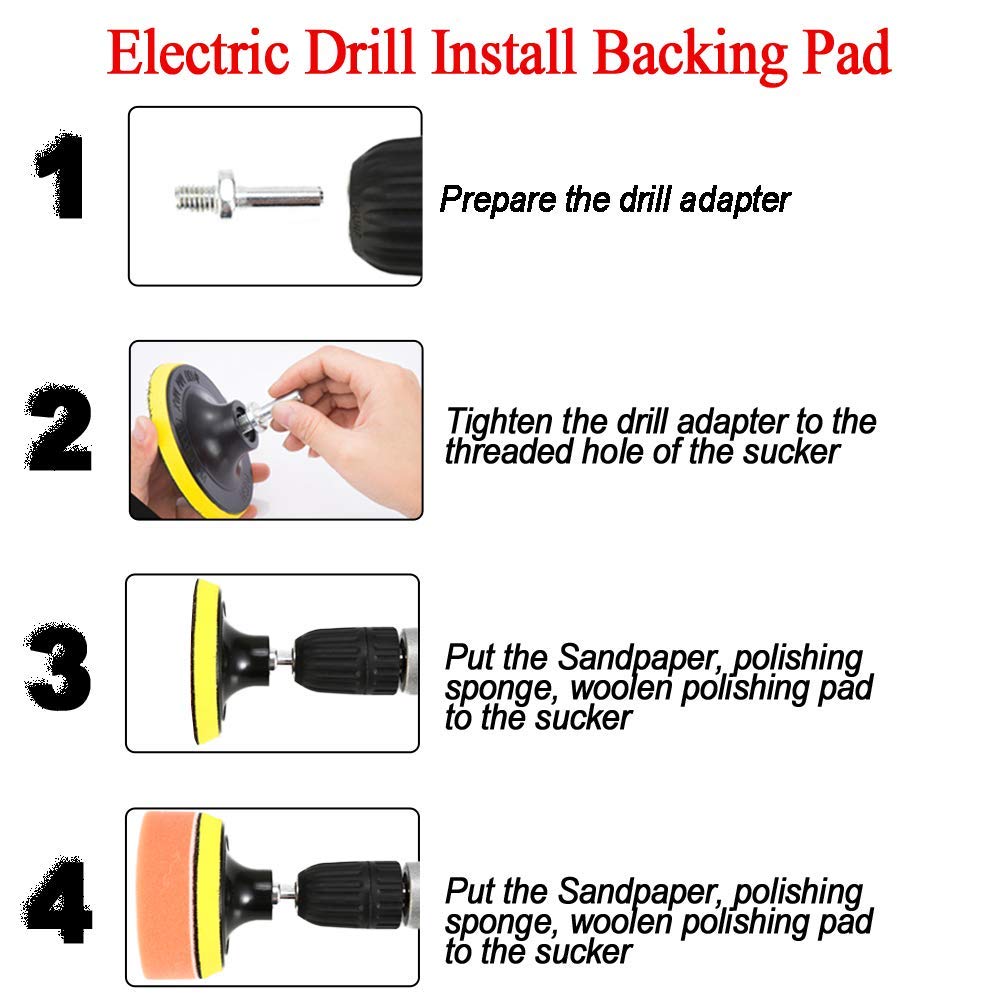 Electric Drill Install Backing Pad

1

Prepare the drill adapter

2

Tighten the drill adapter to the threaded hole of the sucker

3

Put the Sandpaper, polishing sponge, woolen polishing pad to the sucker

4

Put the Sandpaper, polishing sponge, woolen polishing pad to the sucker