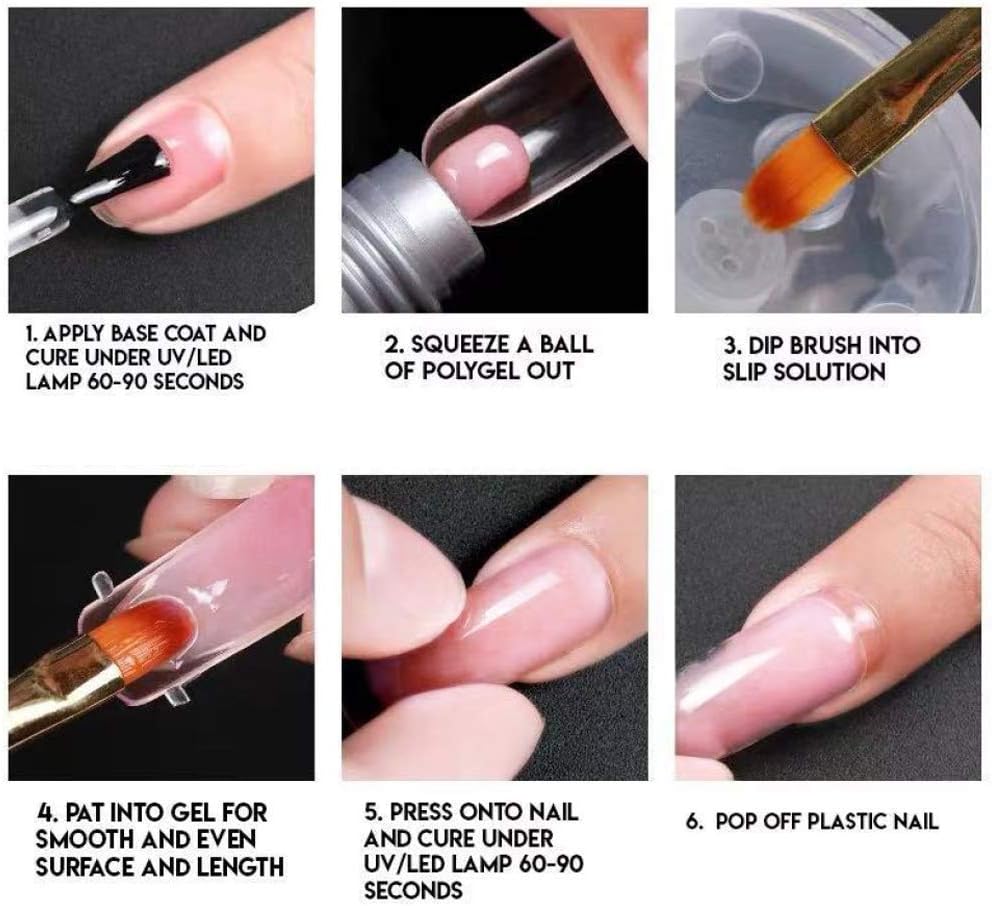 1. APPLY BASE COAT AND CURE UNDER UV/LED LAMP 60-90 SECONDS

2. SQUEEZE A BALL OF POLYGEL OUT

3. DIP BRUSH INTO SLIP SOLUTION

4. PAT INTO GEL FOR SMOOTH AND EVEN SURFACE AND LENGTH

5. PRESS ONTO NAIL AND CURE UNDER UV/LED LAMP 60-90 SECONDS

6. POP OFF PLASTIC NAIL