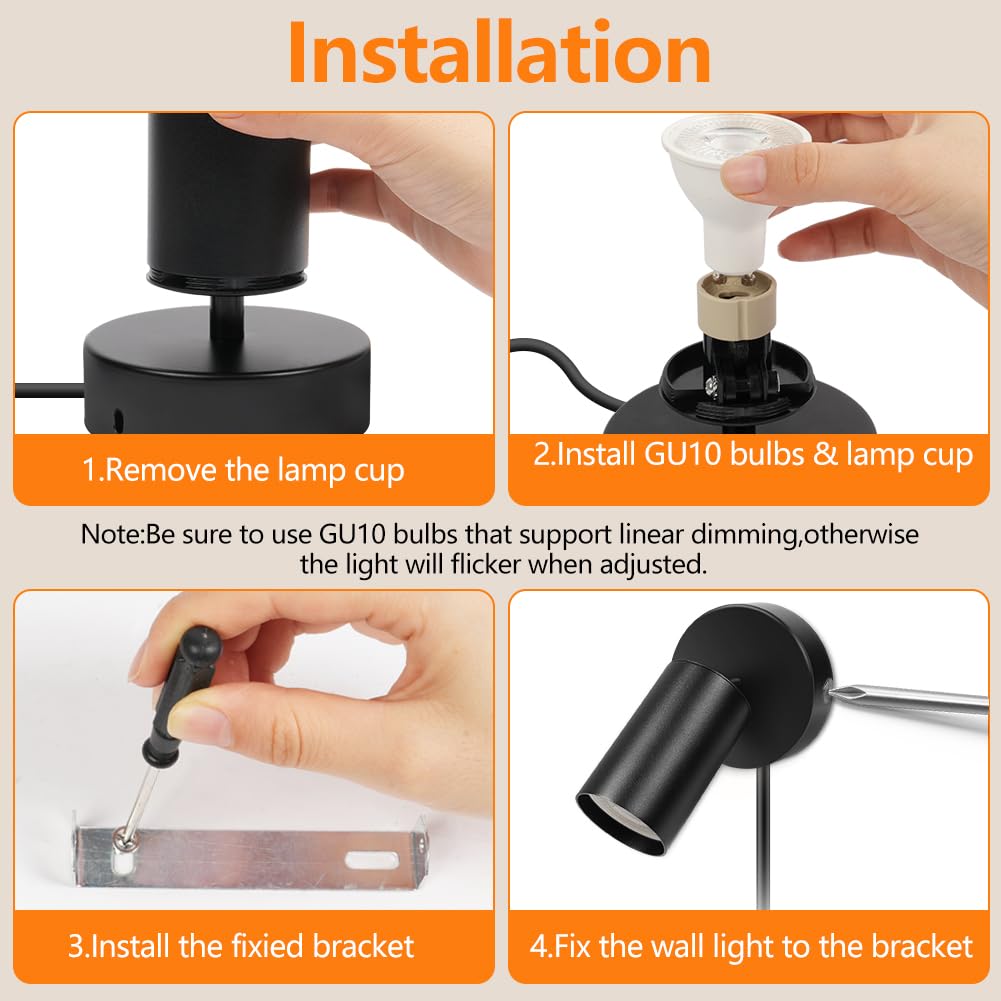 Installation

1.Remove the lamp cup

2.Install GU10 bulbs & lamp cup

Note:Be sure to use GU10 bulbs that support linear dimming,otherwise the light will flicker when adjusted.

3.Install the fixied bracket

4.Fix the wall light to the bracket