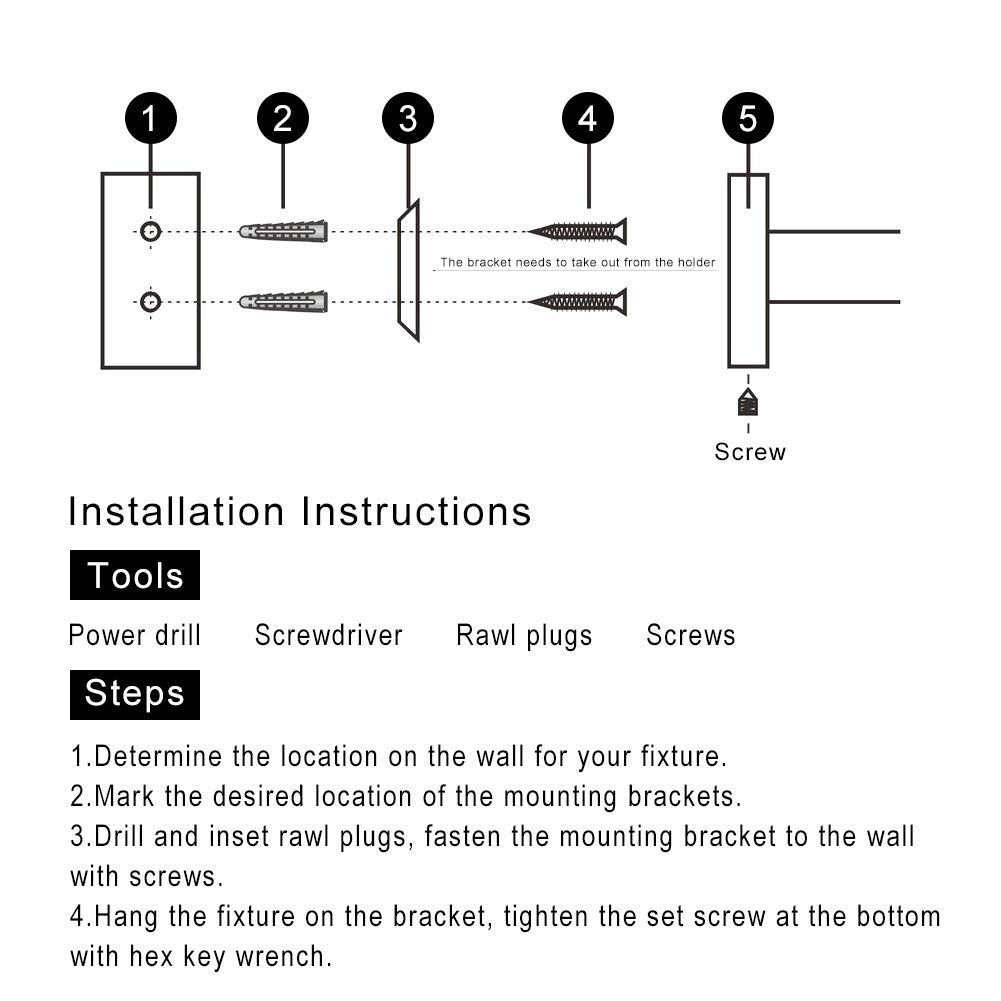 1 2 3 4 5

The bracket needs to take out from the holder

Screw

Installation Instructions

Tools

Power drill Screwdriver Rawl plugs Screws

Steps

1.Determine the location on the wall for your fixture.
2.Mark the desired location of the mounting brackets.
3.Drill and inset rawl plugs, fasten the mounting bracket to the wall with screws.
4.Hang the fixture on the bracket, tighten the set screw at the bottom with hex key wrench.