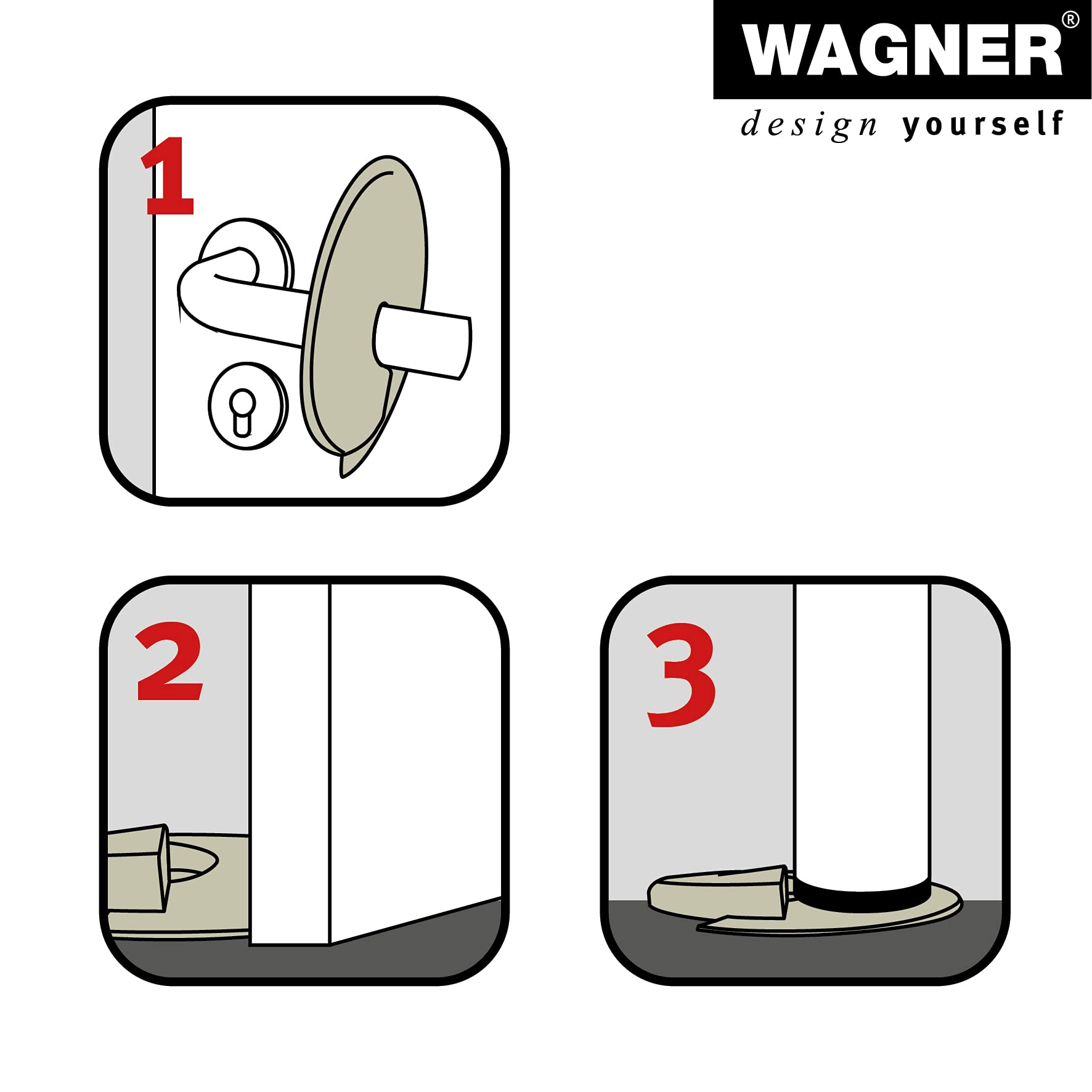 WAGNER®
design yourself

1

2

3