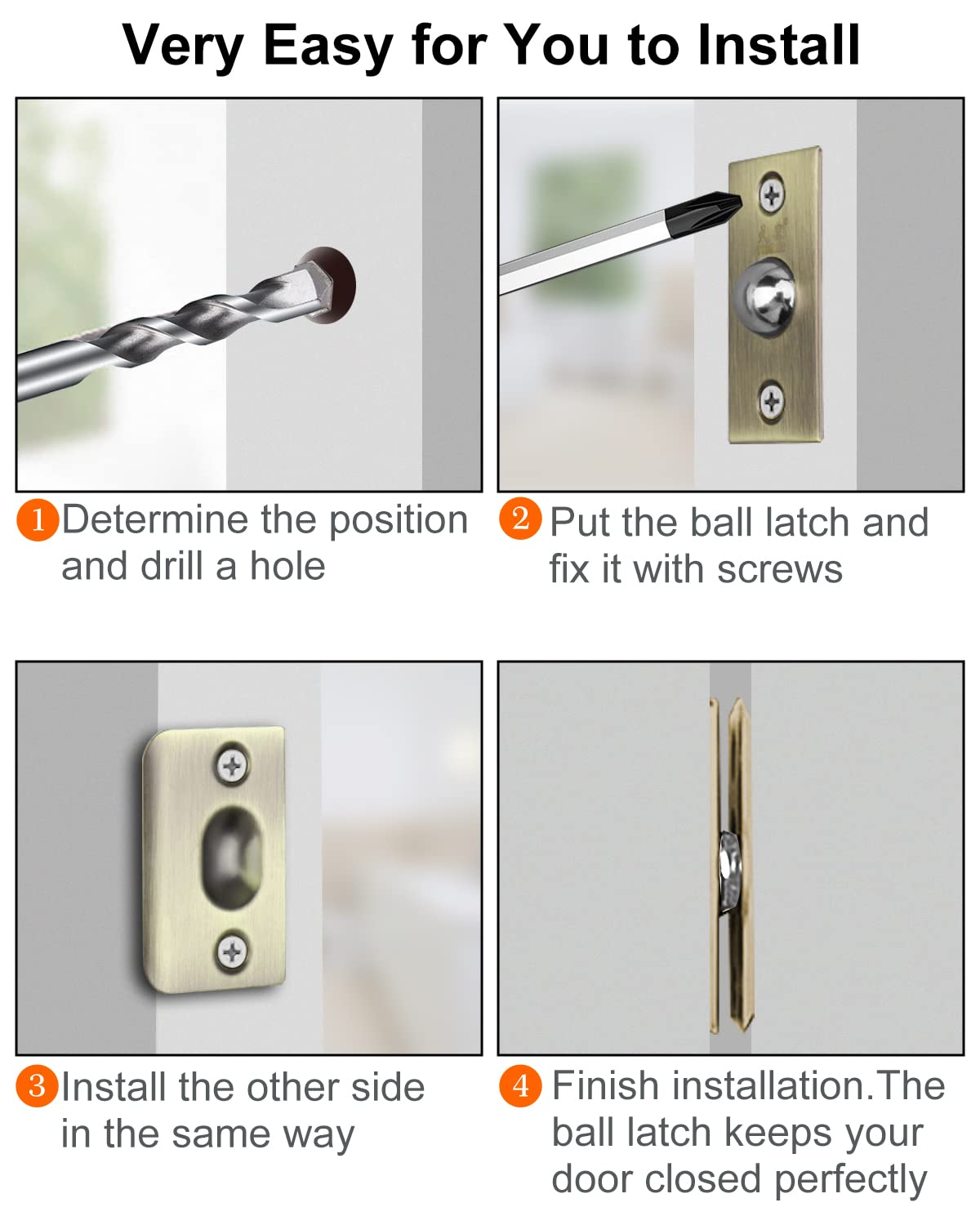 Very Easy for You to Install

1 Determine the position and drill a hole

2 Put the ball latch and fix it with screws

3 Install the other side in the same way

4 Finish installation.The ball latch keeps your door closed perfectly