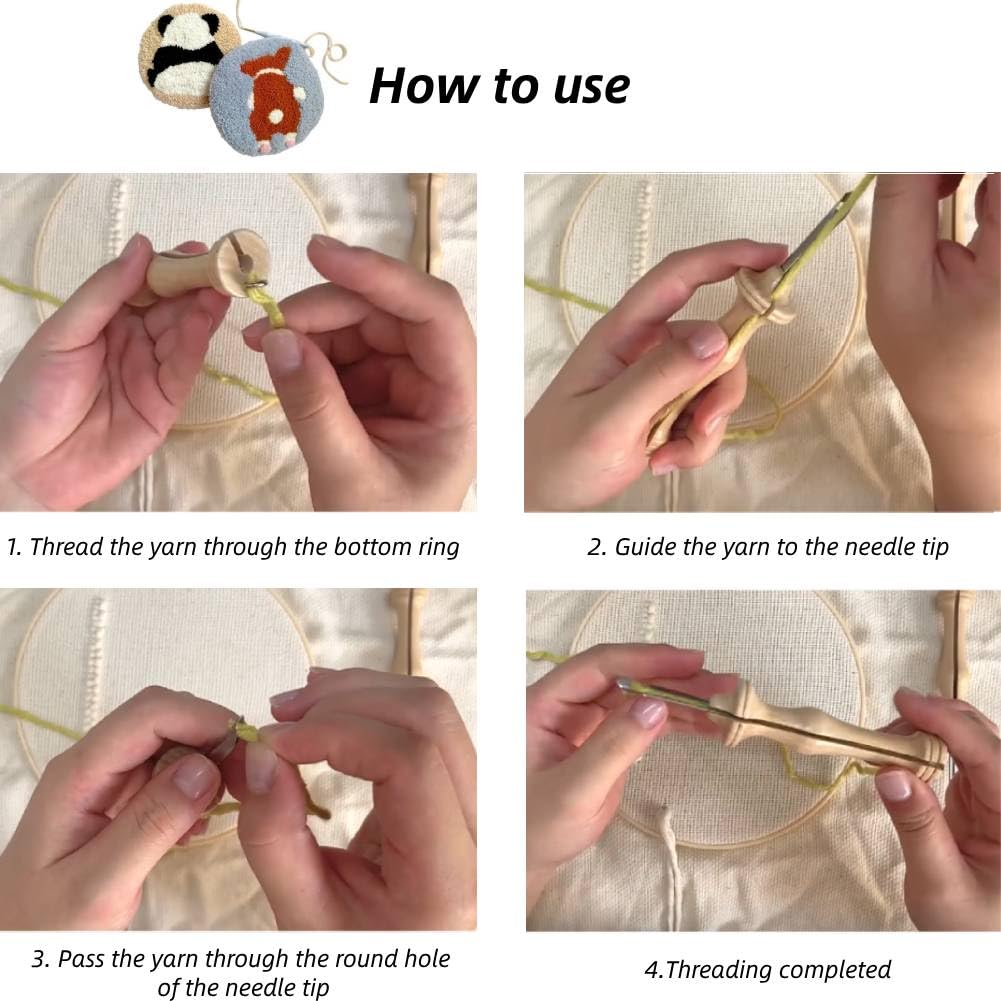 How to use

1. Thread the yarn through the bottom ring

2. Guide the yarn to the needle tip

3. Pass the yarn through the round hole of the needle tip

4.Threading completed