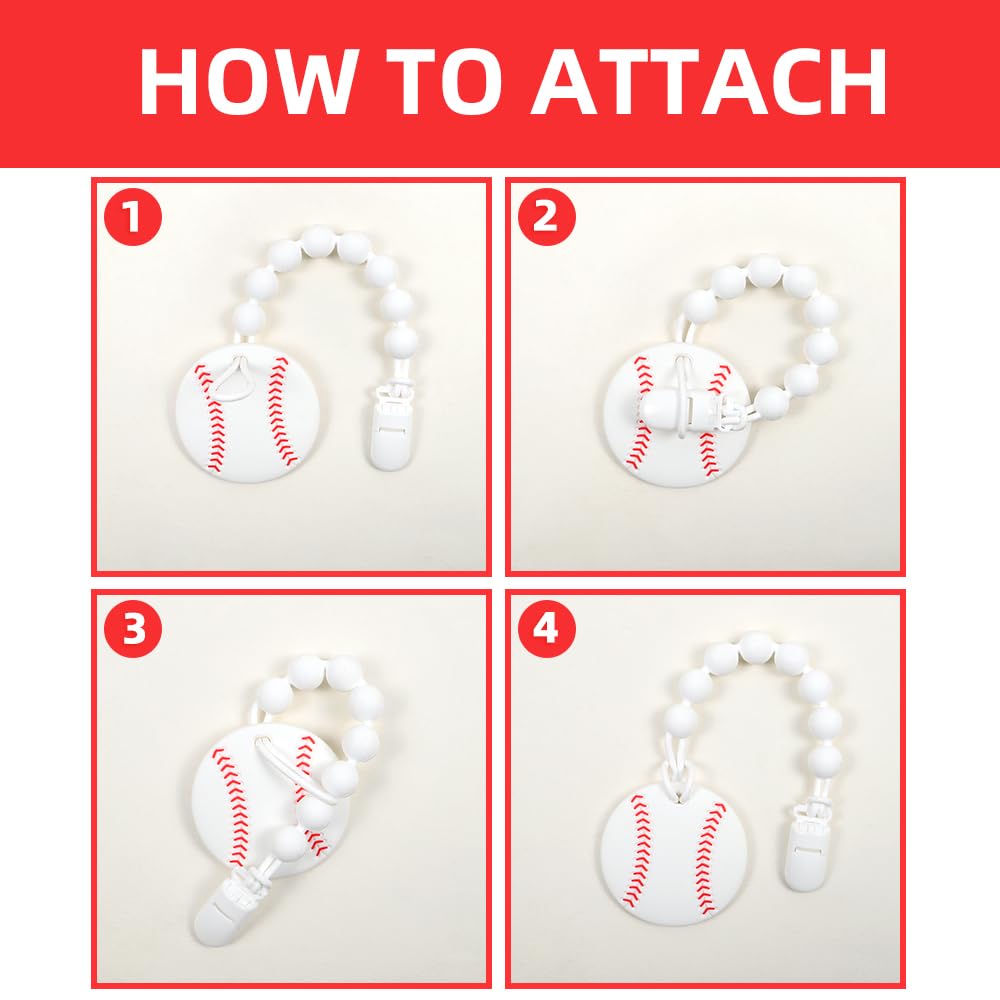 HOW TO ATTACH

1

2

3

4