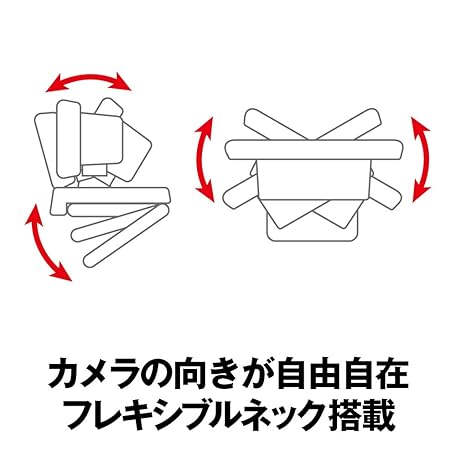 カメラの向きが自由自在
フレキシブルネック搭載