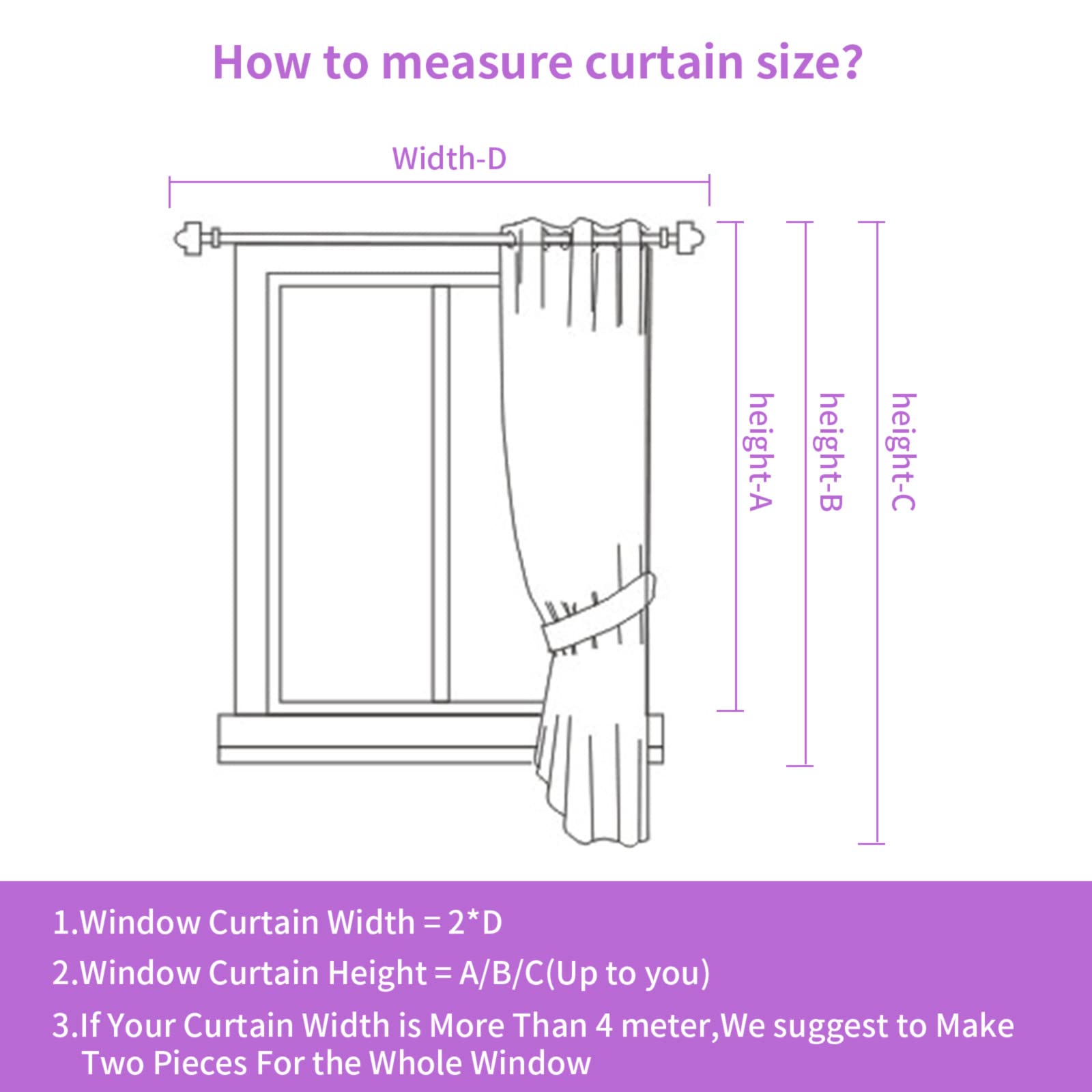 How to measure curtain size?

Width-D

height-A

height-B

height-C

1.Window Curtain Width = 2*D

2.Window Curtain Height = A/B/C(Up to you)

3.If Your Curtain Width is More Than 4 meter,We suggest to Make Two Pieces For the Whole Window