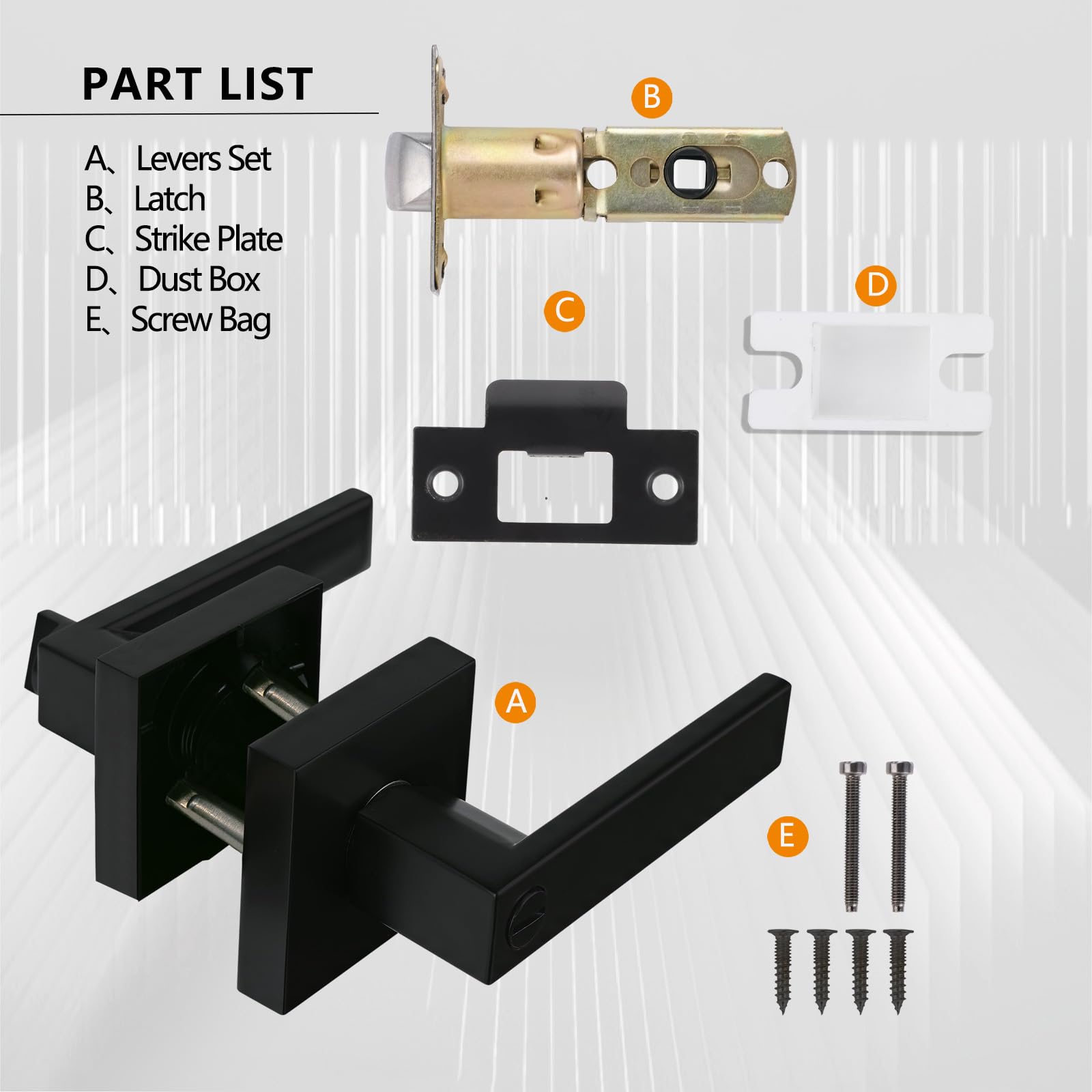 PART LIST

A、Levers Set
B、Latch
C、Strike Plate
D、Dust Box
E、Screw Bag

B

C

D

A

E