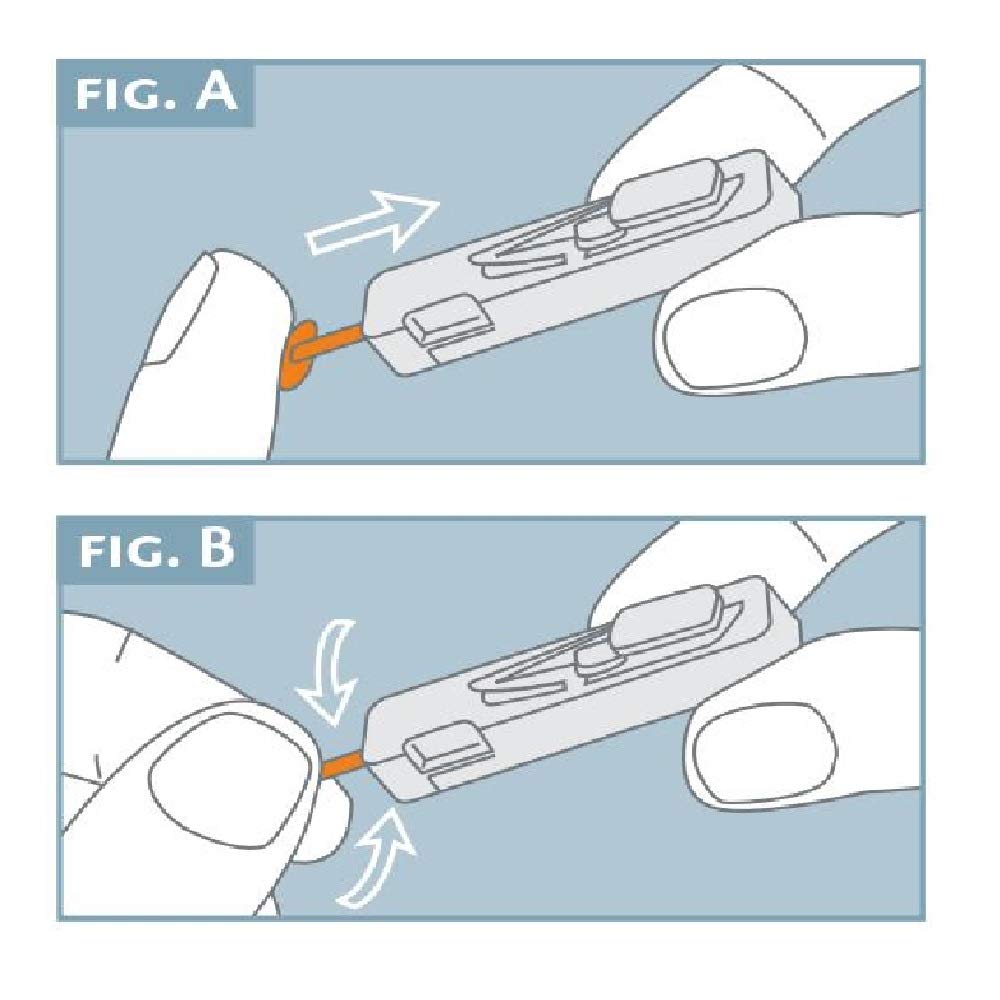 FIG. A

FIG. B