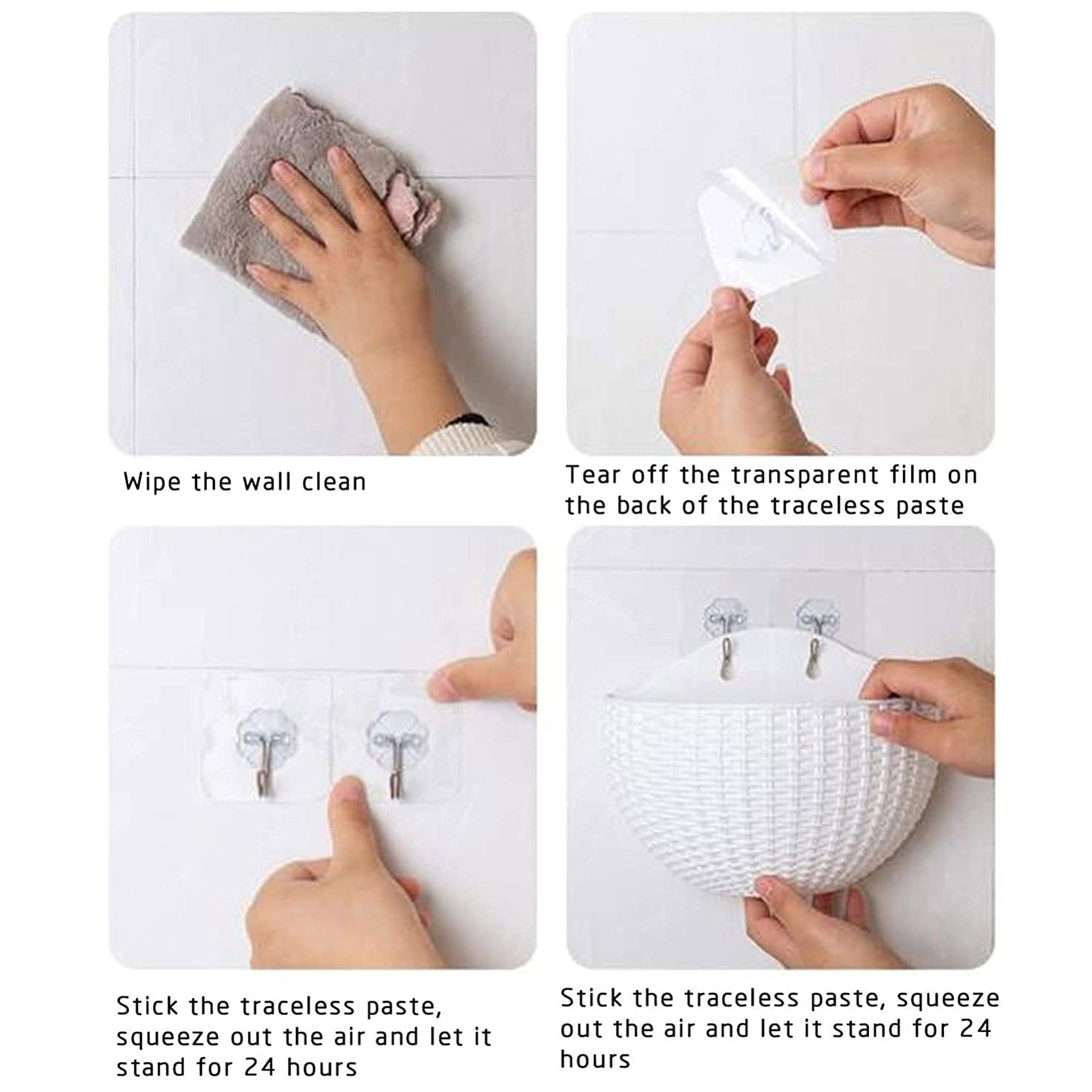 Wipe the wall clean

Tear off the transparent film on the back of the traceless paste

Stick the traceless paste, squeeze out the air and let it stand for 24 hours

Stick the traceless paste, squeeze out the air and let it stand for 24 hours