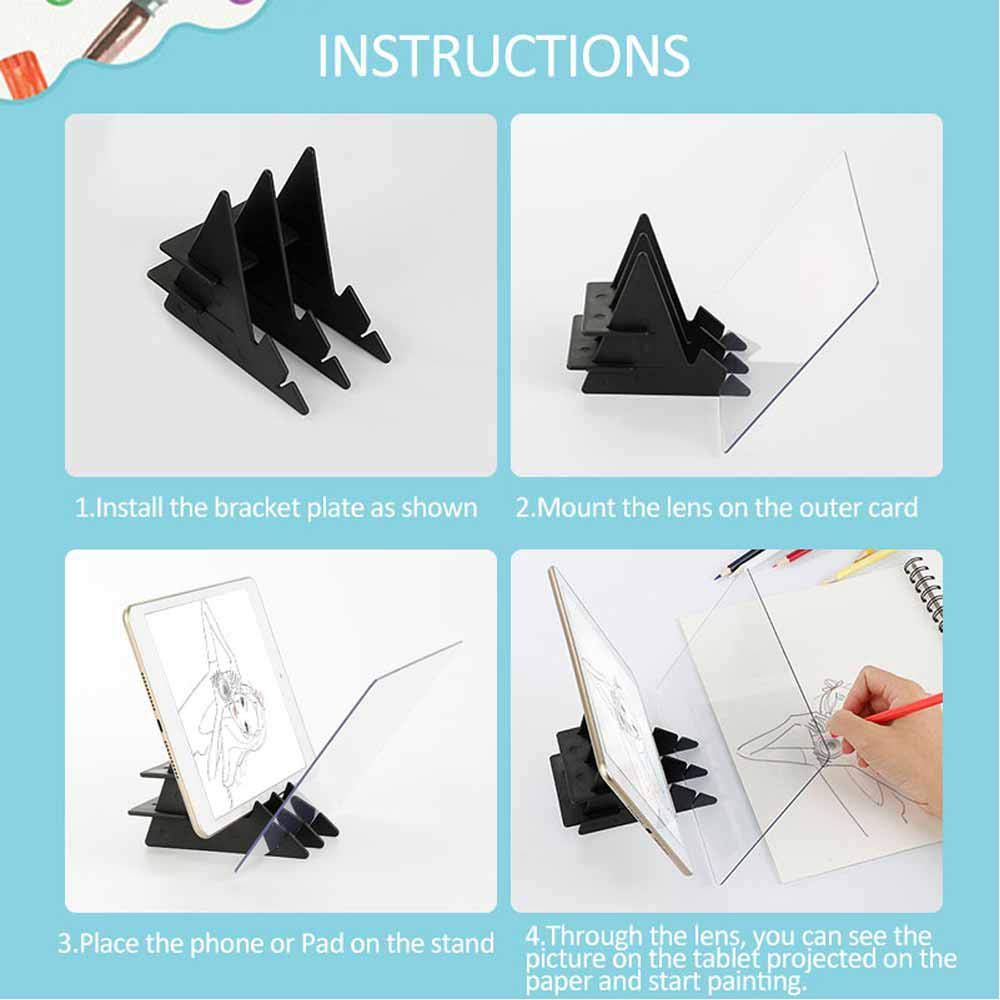 INSTRUCTIONS

1.Install the bracket plate as shown

2.Mount the lens on the outer card

3.Place the phone or Pad on the stand

4.Through the lens, you can see the picture on the tablet projected on the paper and start painting.