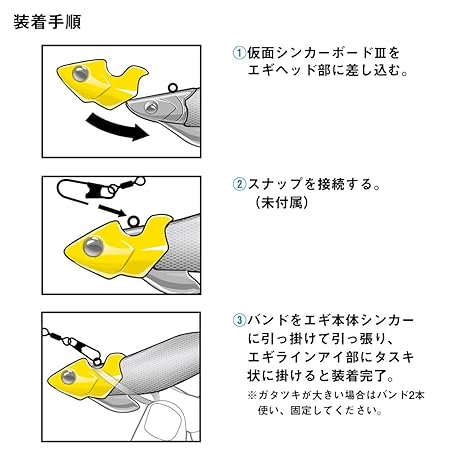 装着手順

①仮面シンカーボードⅢをエギヘッド部に差し込む。

②スナップを接続する。（未付属）

③バンドをエギ本体シンカーに引っ掛けて引っ張り、エギラインアイ部にタスキ状に掛けると装着完了。
※ガタツキが大きい場合はバンド2本使い、固定してください。