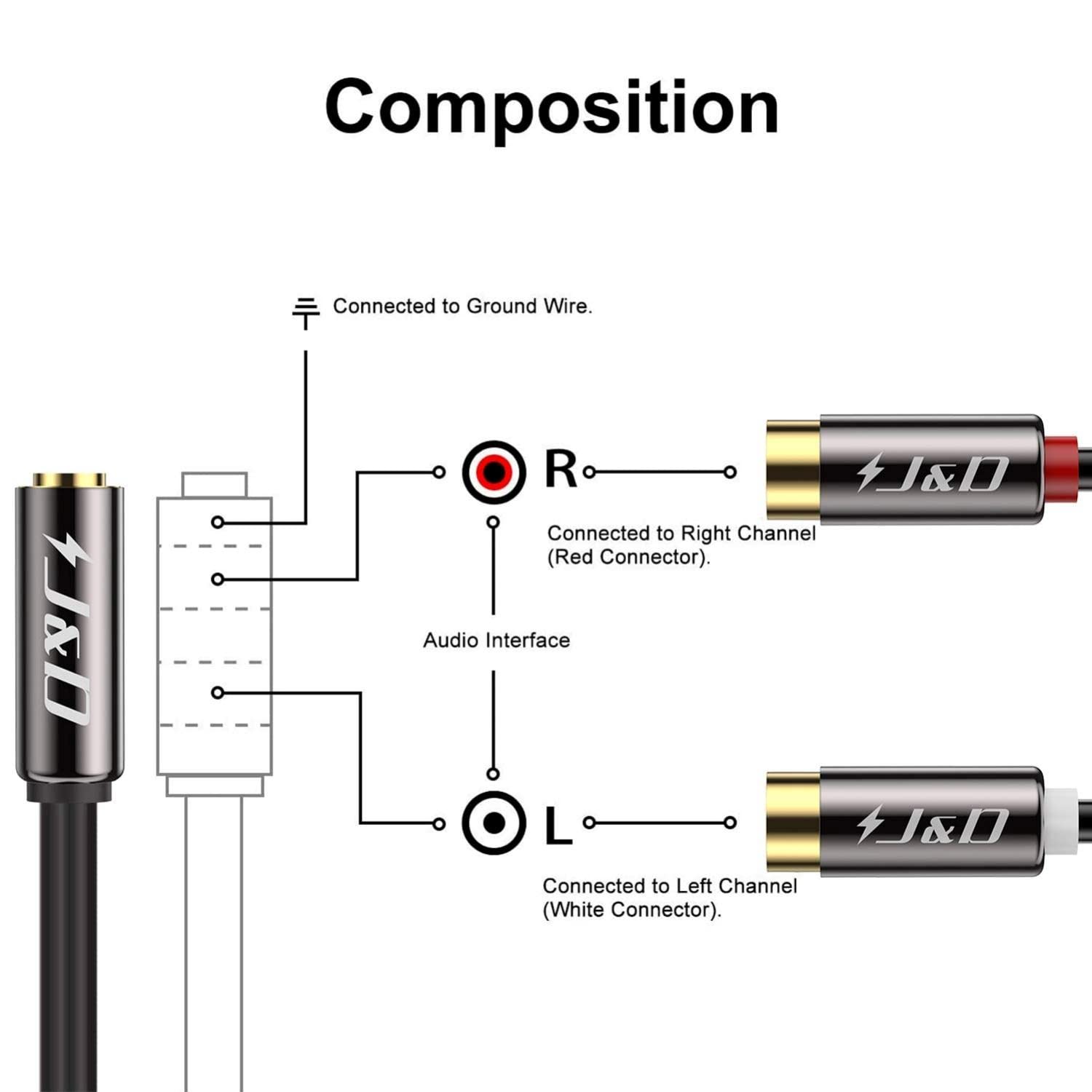 Composition

Connected to Ground Wire.

J&D

R

J&D

Connected to Right Channel (Red Connector).

Audio Interface

L

J&D

Connected to Left Channel (White Connector).