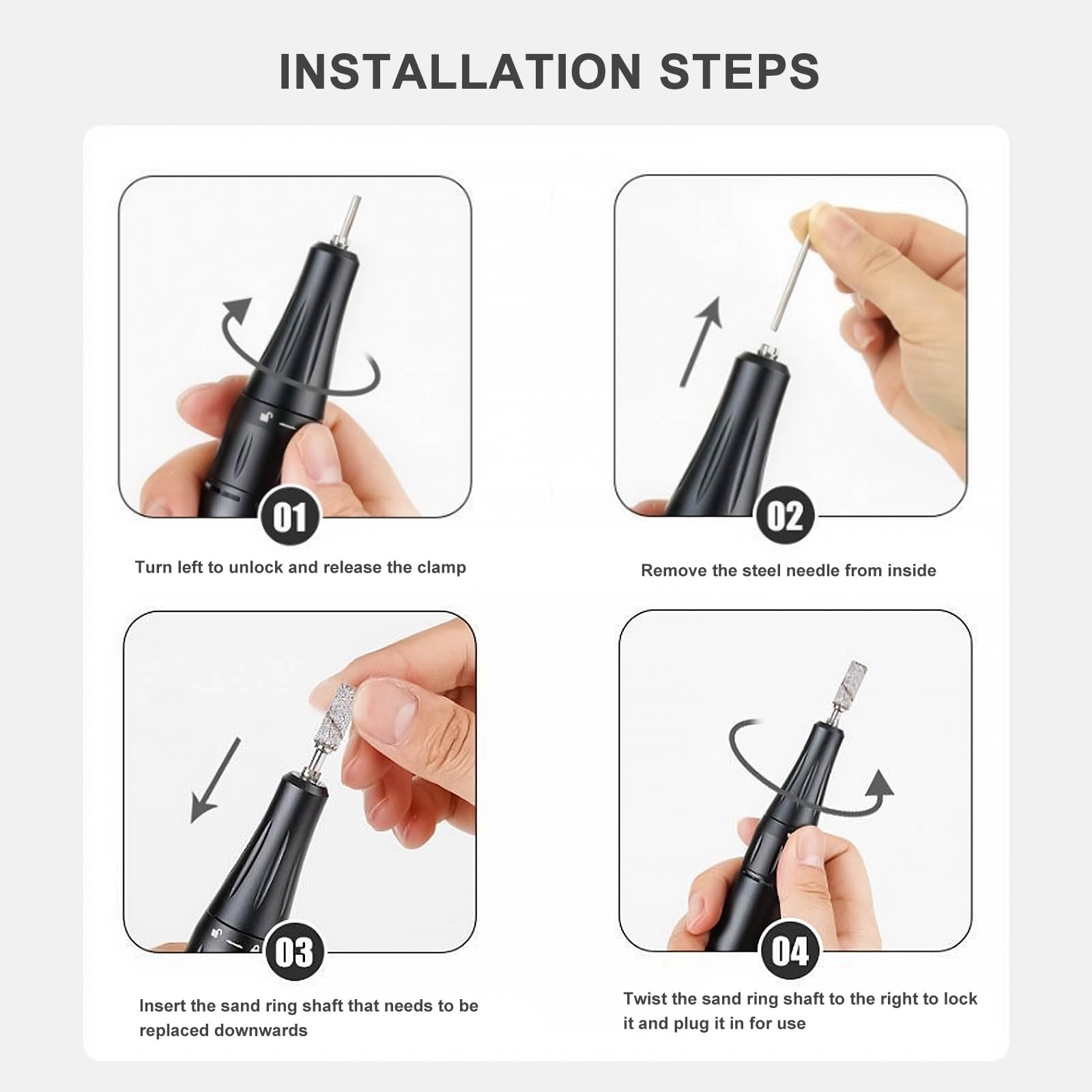 INSTALLATION STEPS

01

Turn left to unlock and release the clamp

02

Remove the steel needle from inside

03

Insert the sand ring shaft that needs to be replaced downwards

04

Twist the sand ring shaft to the right to lock it and plug it in for use