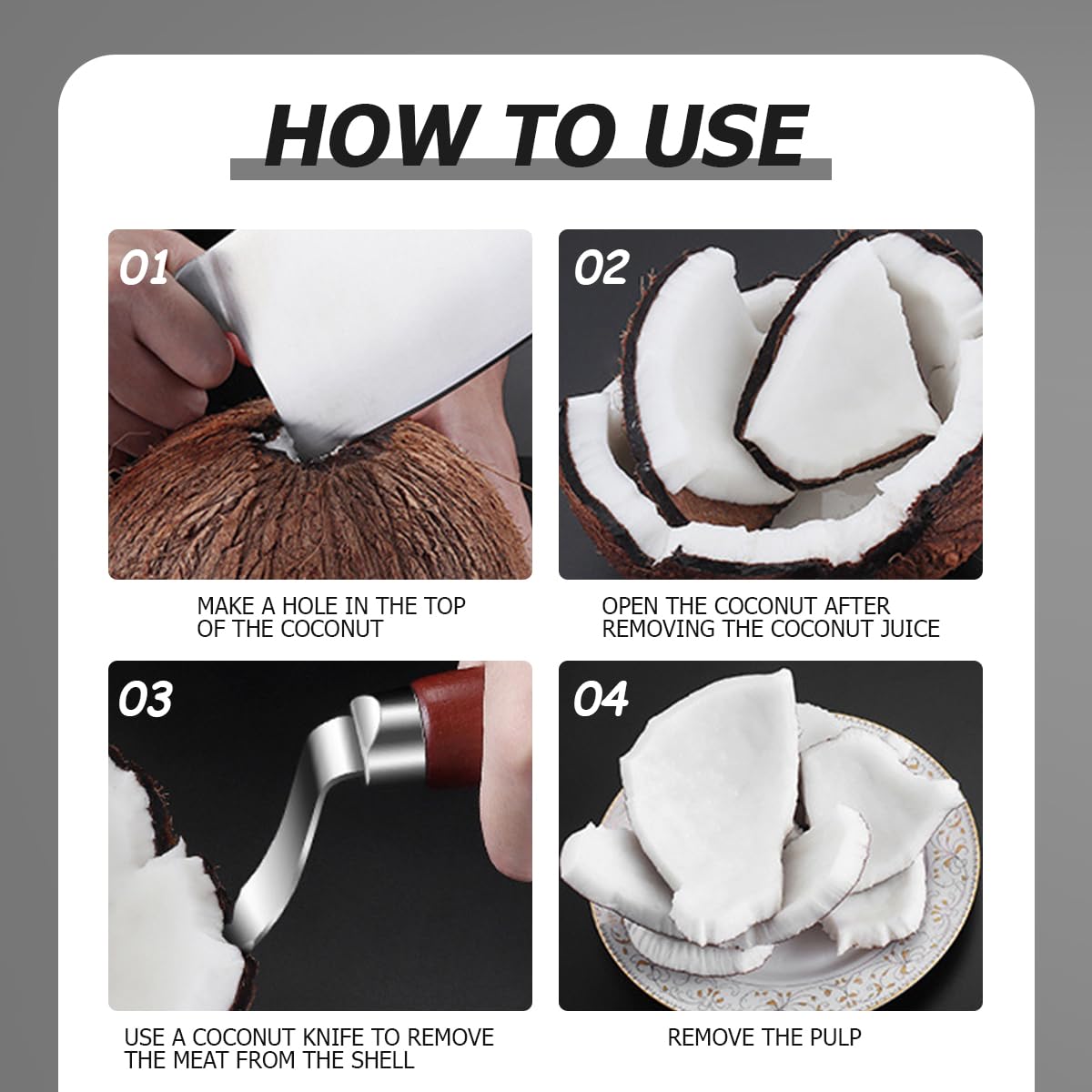 HOW TO USE

01

MAKE A HOLE IN THE TOP OF THE COCONUT

02

OPEN THE COCONUT AFTER REMOVING THE COCONUT JUICE

03

USE A COCONUT KNIFE TO REMOVE THE MEAT FROM THE SHELL

04

REMOVE THE PULP