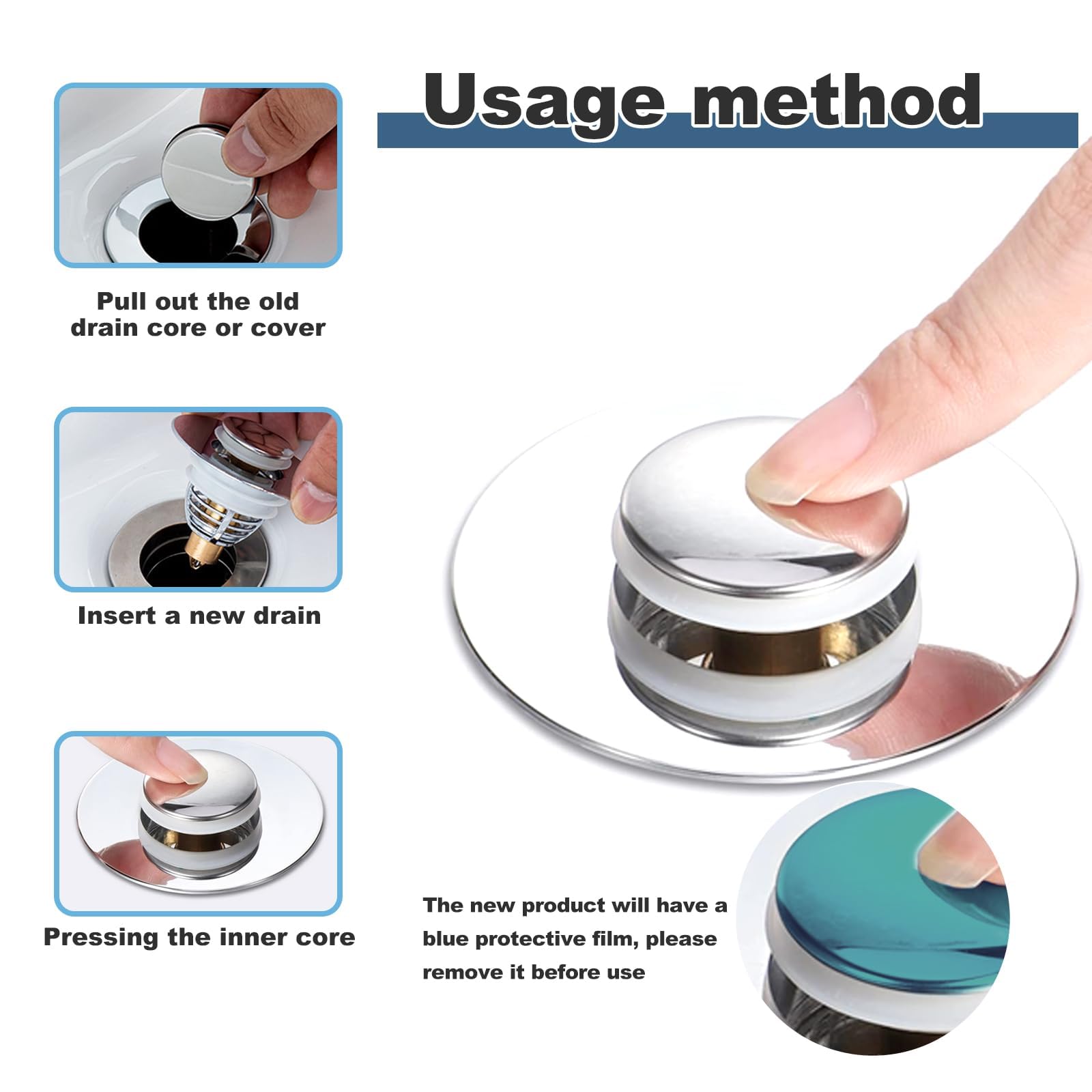 Usage method

Pull out the old drain core or cover

Insert a new drain

Pressing the inner core

The new product will have a blue protective film, please remove it before use