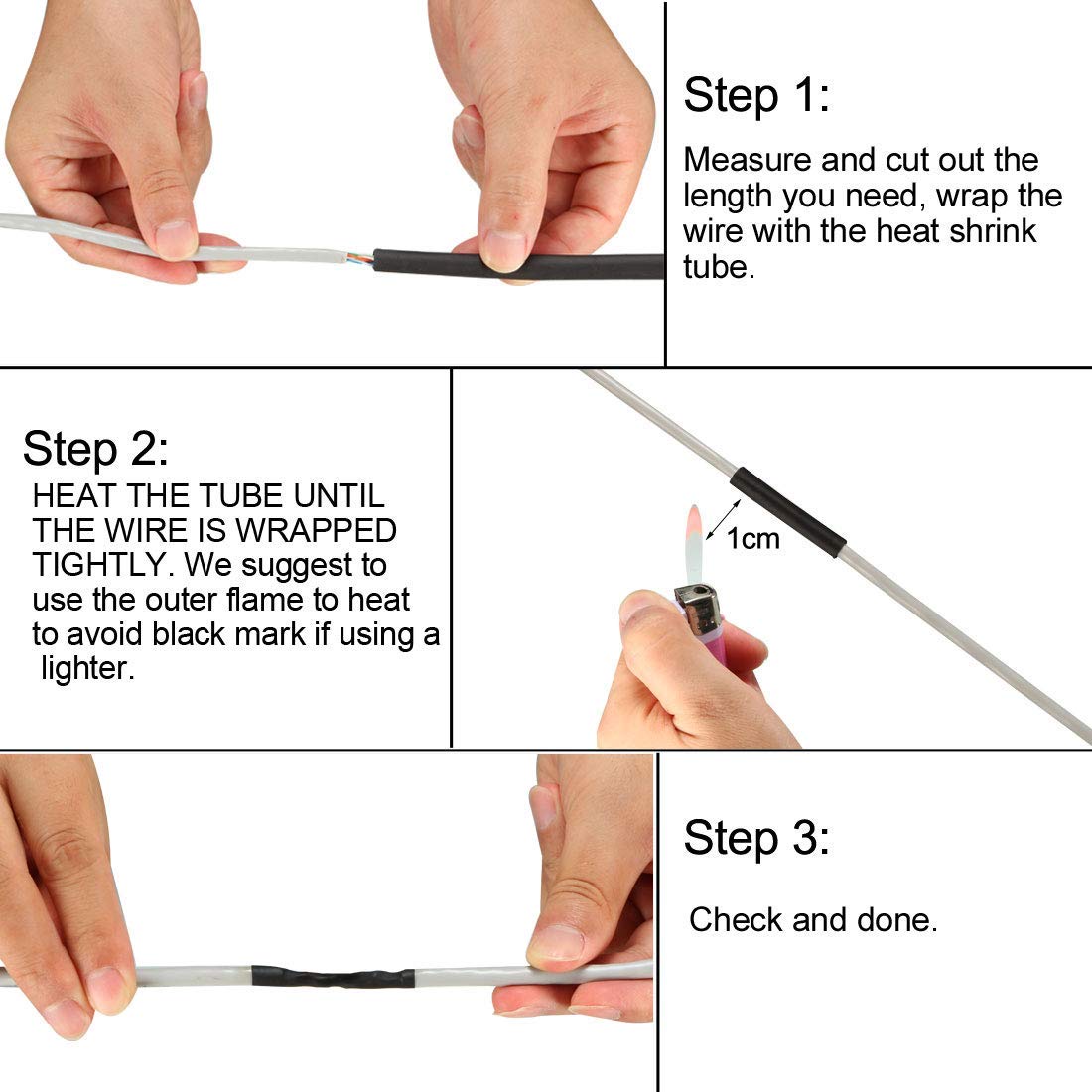 Step 1:
Measure and cut out the length you need, wrap the wire with the heat shrink tube.

Step 2:
HEAT THE TUBE UNTIL THE WIRE IS WRAPPED TIGHTLY. We suggest to use the outer flame to heat to avoid black mark if using a lighter.

1cm

Step 3:
Check and done.