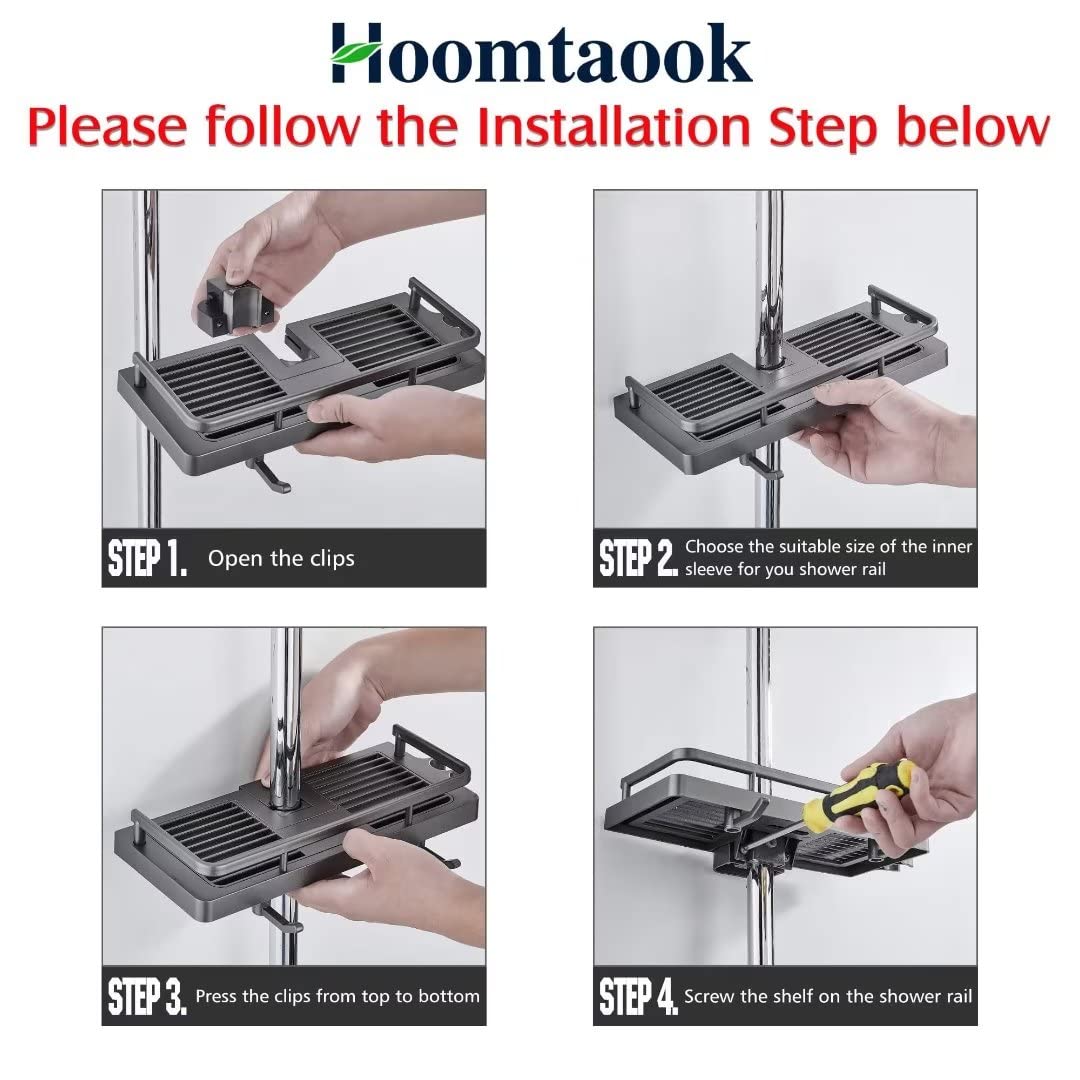 Hoomtaook
Please follow the Installation Step below

STEP 1. Open the clips

STEP 2. Choose the suitable size of the inner sleeve for you shower rail

STEP 3. Press the clips from top to bottom

STEP 4. Screw the shelf on the shower rail