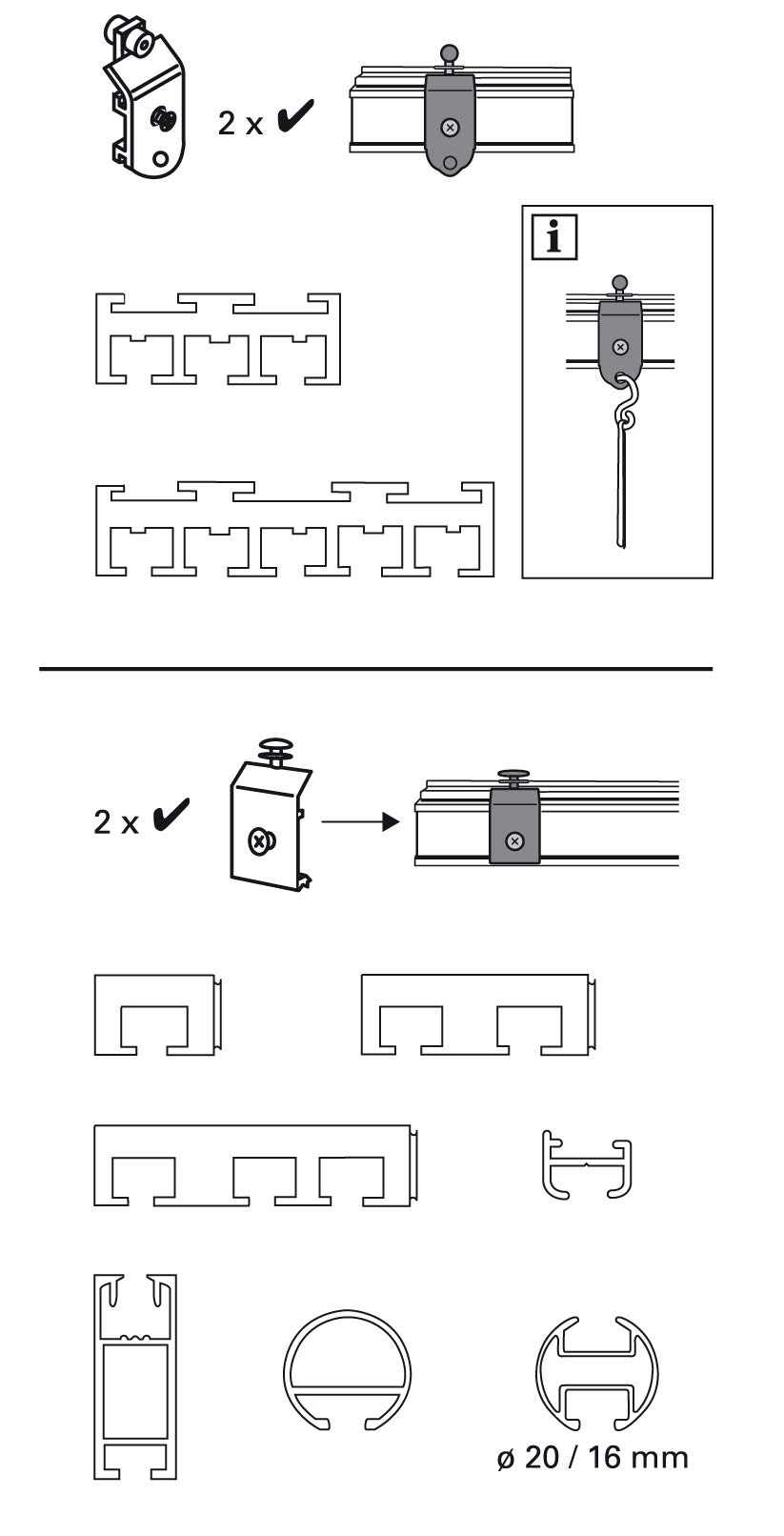 2 x ✔

i

2 x ✔

ø 20 / 16 mm