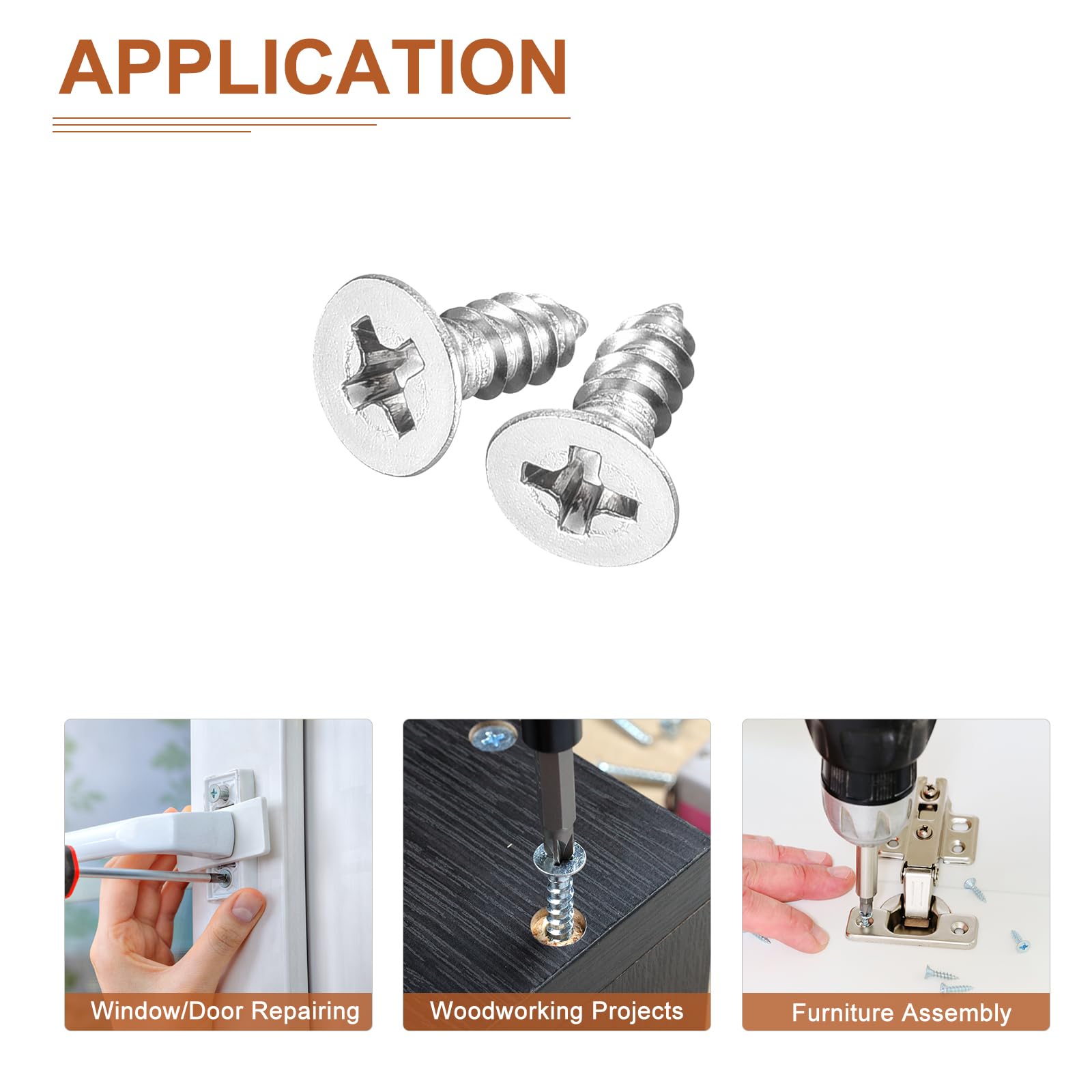 APPLICATION

Window/Door Repairing

Woodworking Projects

Furniture Assembly