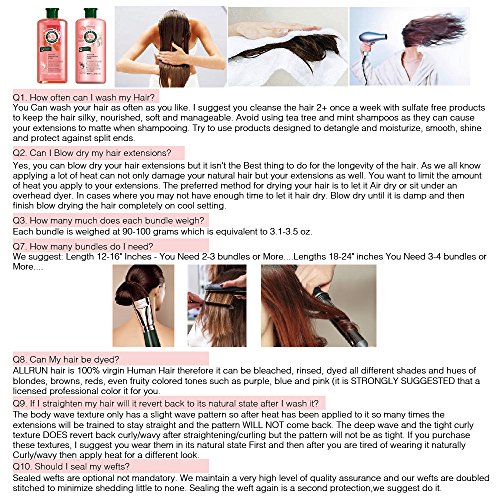 Q1. How often can I wash my Hair?
You Can wash your hair as often as you like. I suggest you cleanse the hair 2+ once a week with sulfate free products to keep the hair silky, nourished, soft and manageable. Avoid using tea tree and mint shampoos as they can cause your extensions to matte when shampooing. Try to use products designed to detangle and moisturize, smooth, shine and protect against split ends.

Q2. Can I Blow dry my hair extensions?
Yes, you can blow dry your hair extensions but it isn't the Best thing to do for the longevity of the hair. As we all know applying a lot of heat can not only damage your natural hair but your extensions as well. You want to limit the amount of heat you apply to your extensions. The preferred method for drying your hair is to let it Air dry or sit under an overhead dyer. In cases where you may not have enough time to let it hair dry. Blow dry until it is damp and then finish blow drying the hair completely on cool setting.

Q3. How many much does each bundle weigh?
Each bundle is weighed at 90-100 grams which is equivalent to 3.1-3.5 oz.

Q7. How many bundles do I need?
We suggest: Length 12-16" Inches - You Need 2-3 bundles or More....Lengths 18-24" inches You Need 3-4 bundles or More....

Q8. Can My hair be dyed?
ALLRUN hair is 100% virgin Human Hair therefore it can be bleached, rinsed, dyed all different shades and hues of blondes, browns, reds, even fruity colored tones such as purple, blue and pink (it is STRONGLY SUGGESTED that a licensed professional color it for you.

Q9. If I straighten my hair will it revert back to its natural state after I wash it?
The body wave texture only has a slight wave pattern so after heat has been applied to it so many times the extensions will be trained to stay straight and the pattern WILL NOT come back. The deep wave and the tight curly texture DOES revert back curly/wavy after straightening/curling but the pattern will not be as tight. If you purchase these textures, I suggest you wear them in its natural state First and then after you are tired of wearing it naturally Curly/wavy then apply heat for a different look.

Q10. Should I seal my wefts?
Sealed wefts are optional not mandatory. We maintain a very high level of quality assurance and our wefts are doubled stitched to minimize shedding little to none. Sealing the weft again is a second protection,we suggest do it.