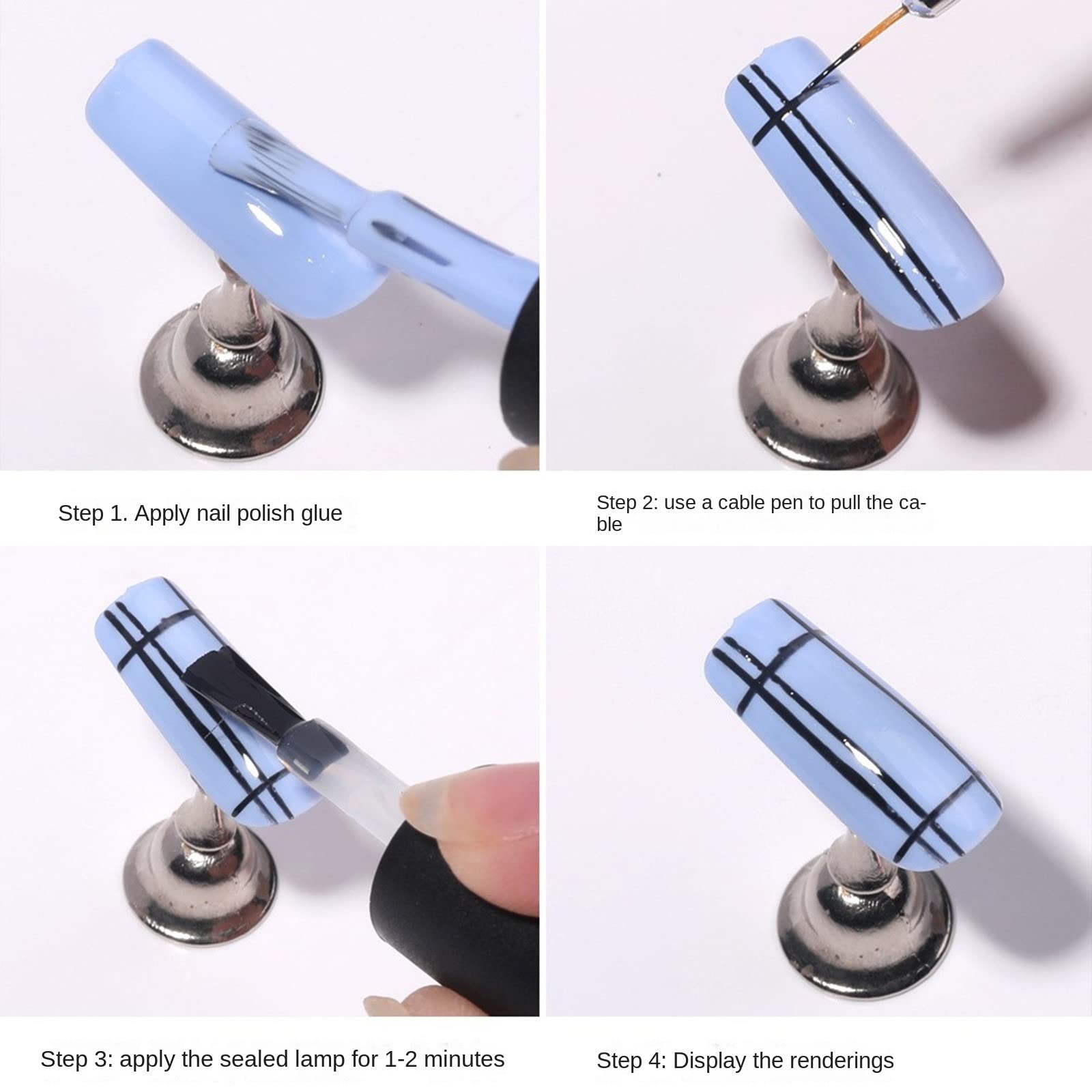 Step 1. Apply nail polish glue

Step 2: use a cable pen to pull the cable

Step 3: apply the sealed lamp for 1-2 minutes

Step 4: Display the renderings