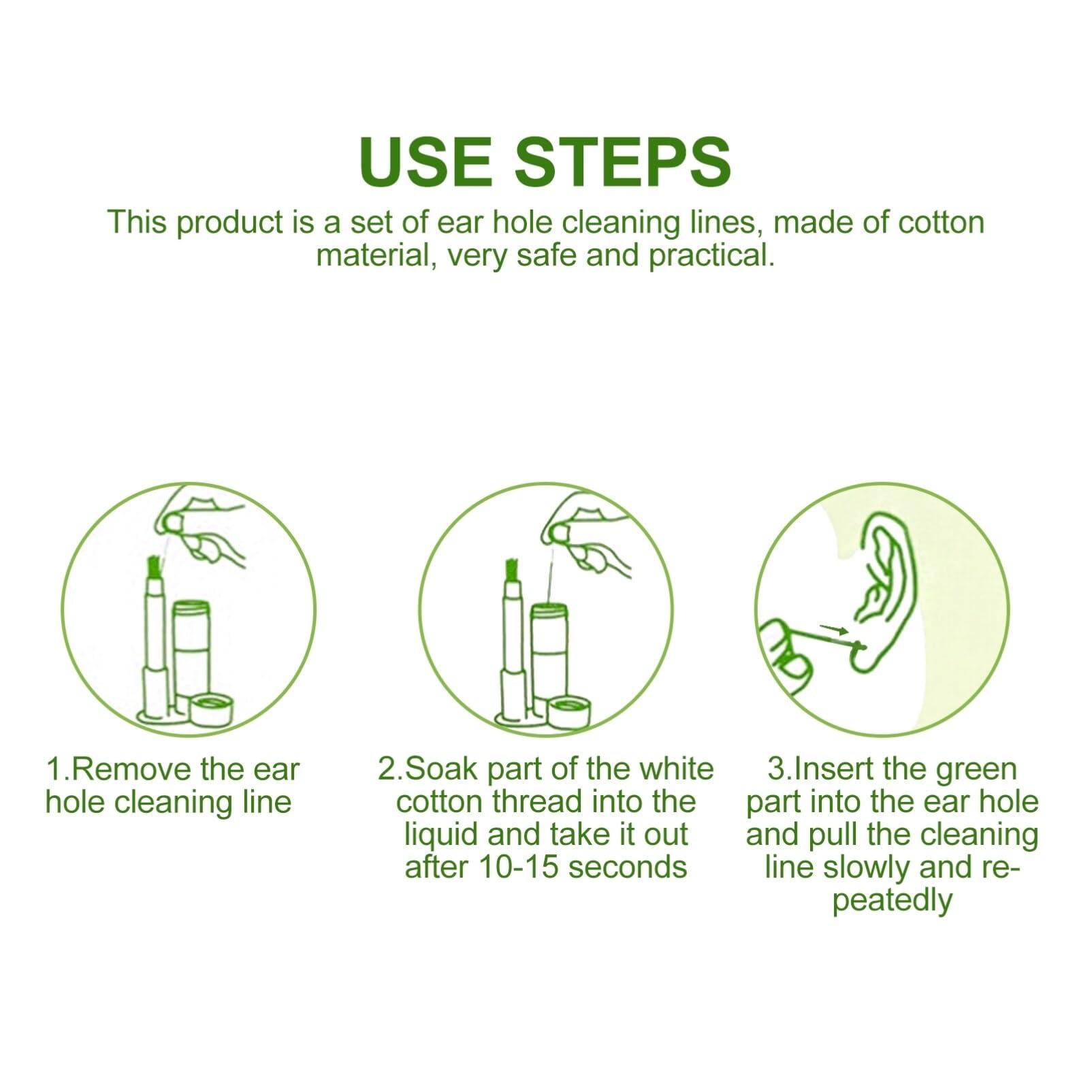 USE STEPS

This product is a set of ear hole cleaning lines, made of cotton material, very safe and practical.

1.Remove the ear hole cleaning line

2.Soak part of the white cotton thread into the liquid and take it out after 10-15 seconds

3.Insert the green part into the ear hole and pull the cleaning line slowly and repeatedly