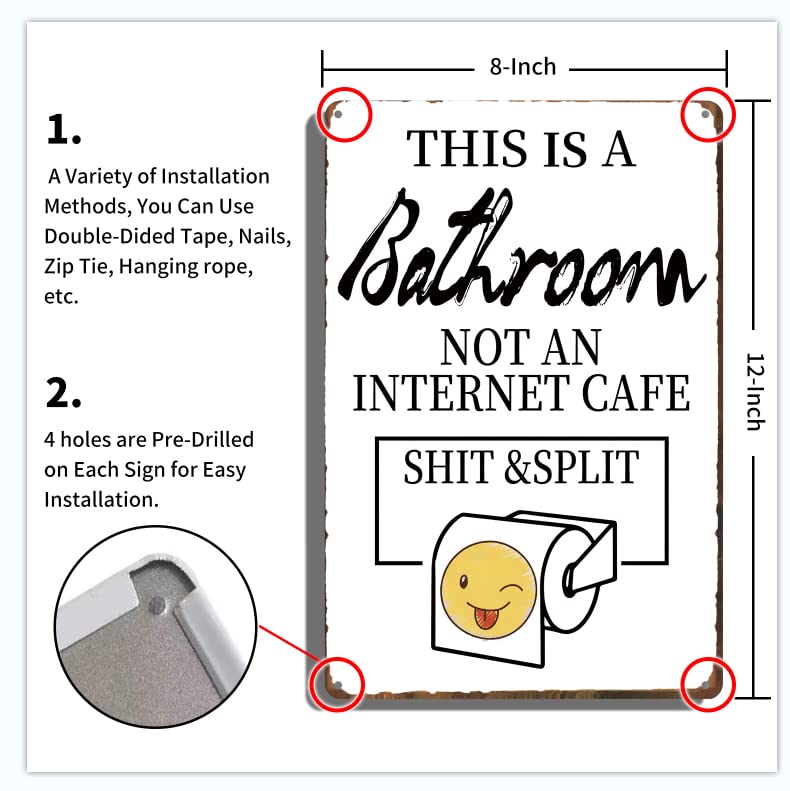 1.

A Variety of Installation Methods, You Can Use Double-Dided Tape, Nails, Zip Tie, Hanging rope, etc.

2.

4 holes are Pre-Drilled on Each Sign for Easy Installation.

8-Inch

12-Inch

THIS IS A

Bathroom

NOT AN INTERNET CAFE

SHIT &SPLIT