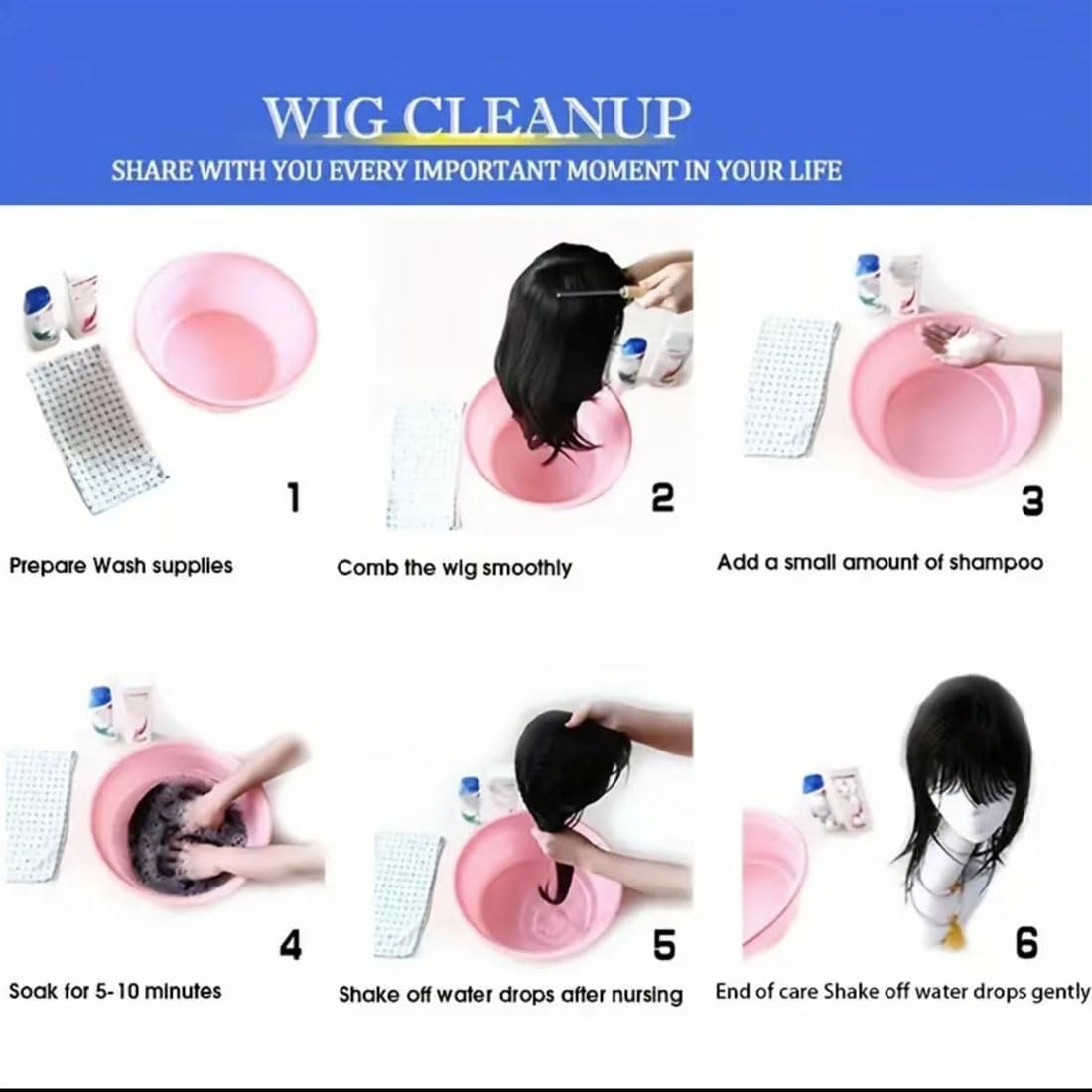 WIG CLEANUP

SHARE WITH YOU EVERY IMPORTANT MOMENT IN YOUR LIFE

1

Prepare Wash supplies

2

Comb the wig smoothly

3

Add a small amount of shampoo

4

Soak for 5-10 minutes

5

Shake off water drops after nursing

6

End of care Shake off water drops gently