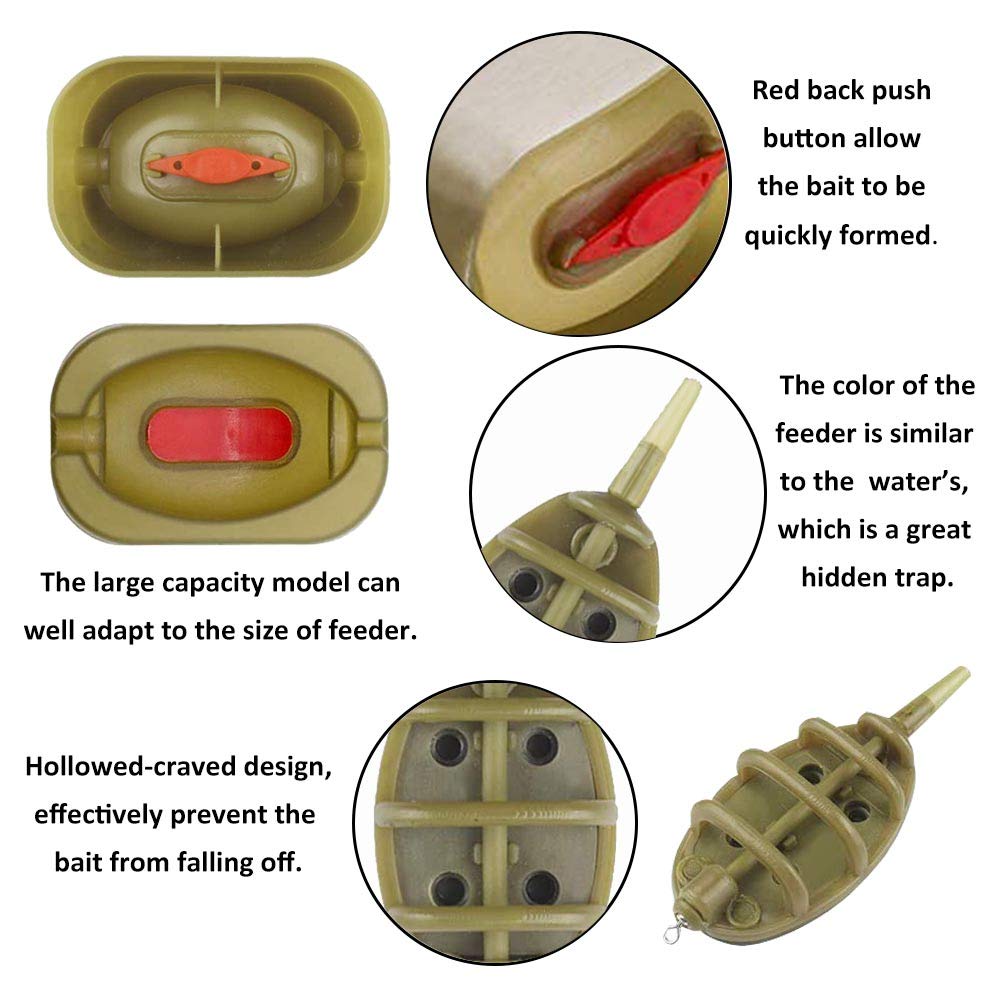 Red back push button allow the bait to be quickly formed.

The color of the feeder is similar to the water's, which is a great hidden trap.

The large capacity model can well adapt to the size of feeder.

Hollowed-craved design, effectively prevent the bait from falling off.