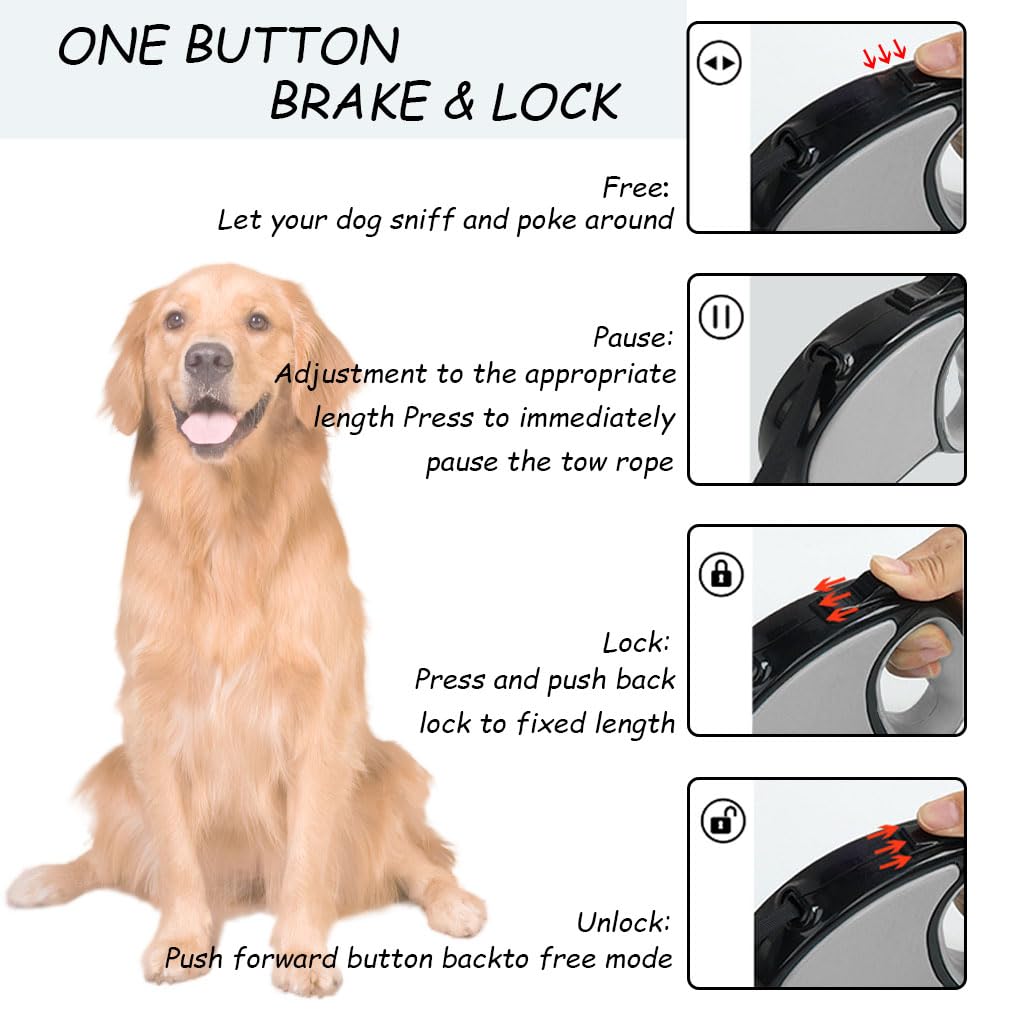 ONE BUTTON BRAKE & LOCK

Free:
Let your dog sniff and poke around

Pause:
Adjustment to the appropriate length Press to immediately pause the tow rope

Lock:
Press and push back lock to fixed length

Unlock:
Push forward button backto free mode