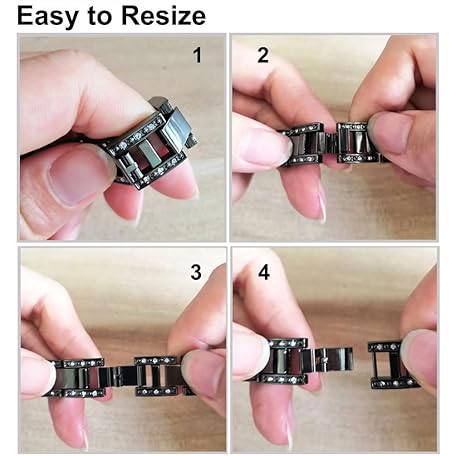 Easy to Resize

1

2

3

4