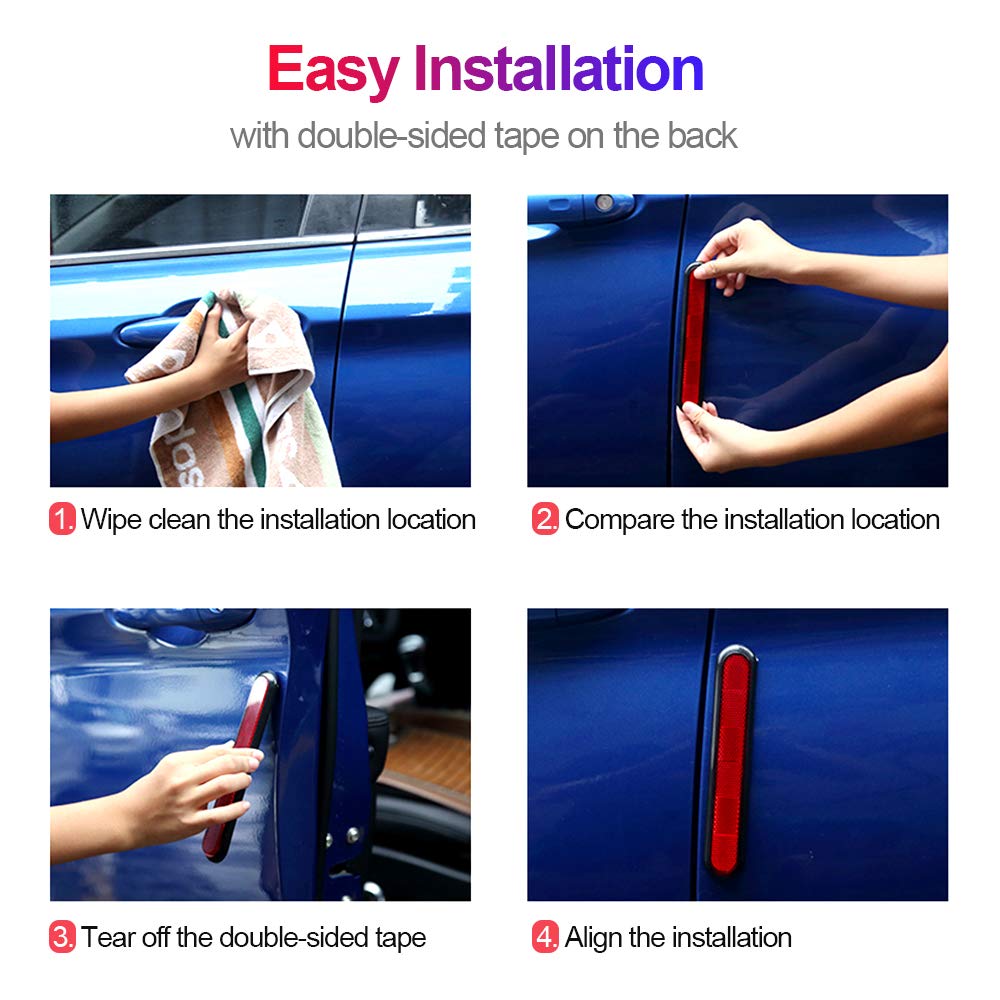 Easy Installation

with double-sided tape on the back

1. Wipe clean the installation location

2. Compare the installation location

3. Tear off the double-sided tape

4. Align the installation