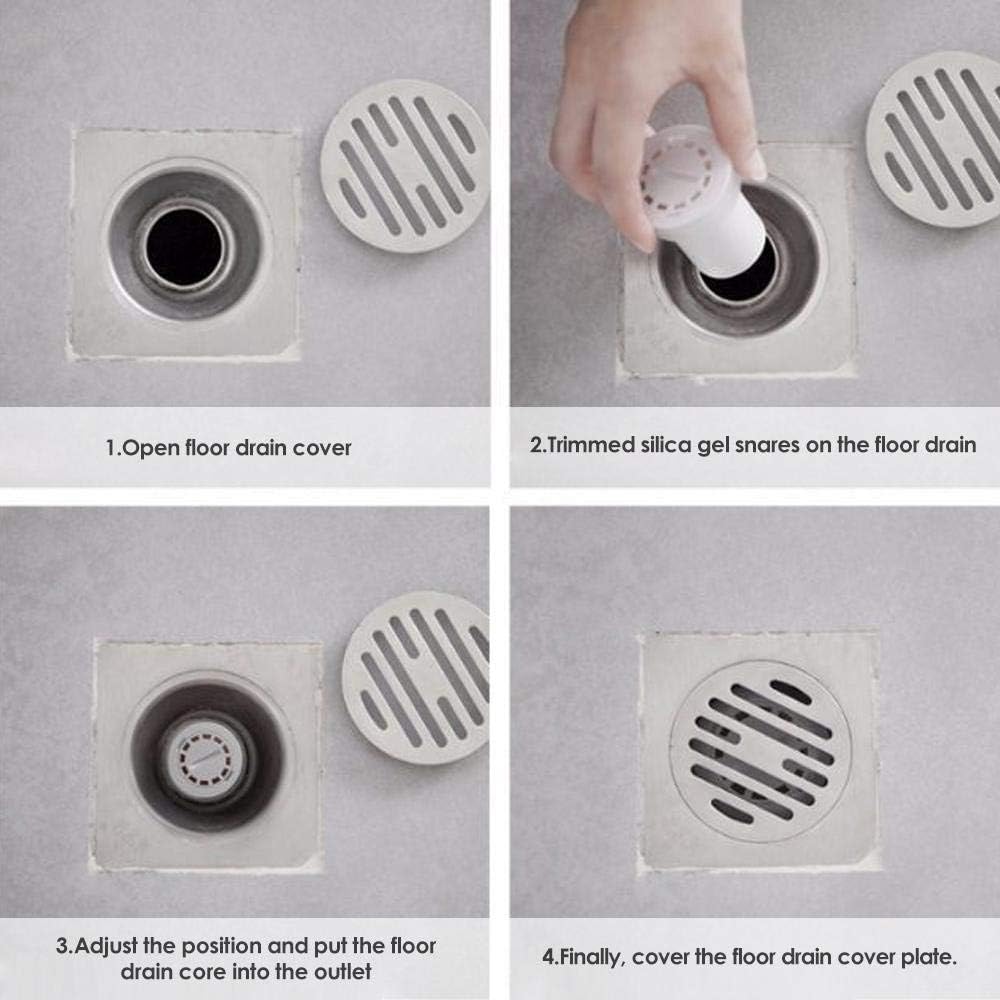 1.Open floor drain cover

2.Trimmed silica gel snares on the floor drain

3.Adjust the position and put the floor drain core into the outlet

4.Finally, cover the floor drain cover plate.