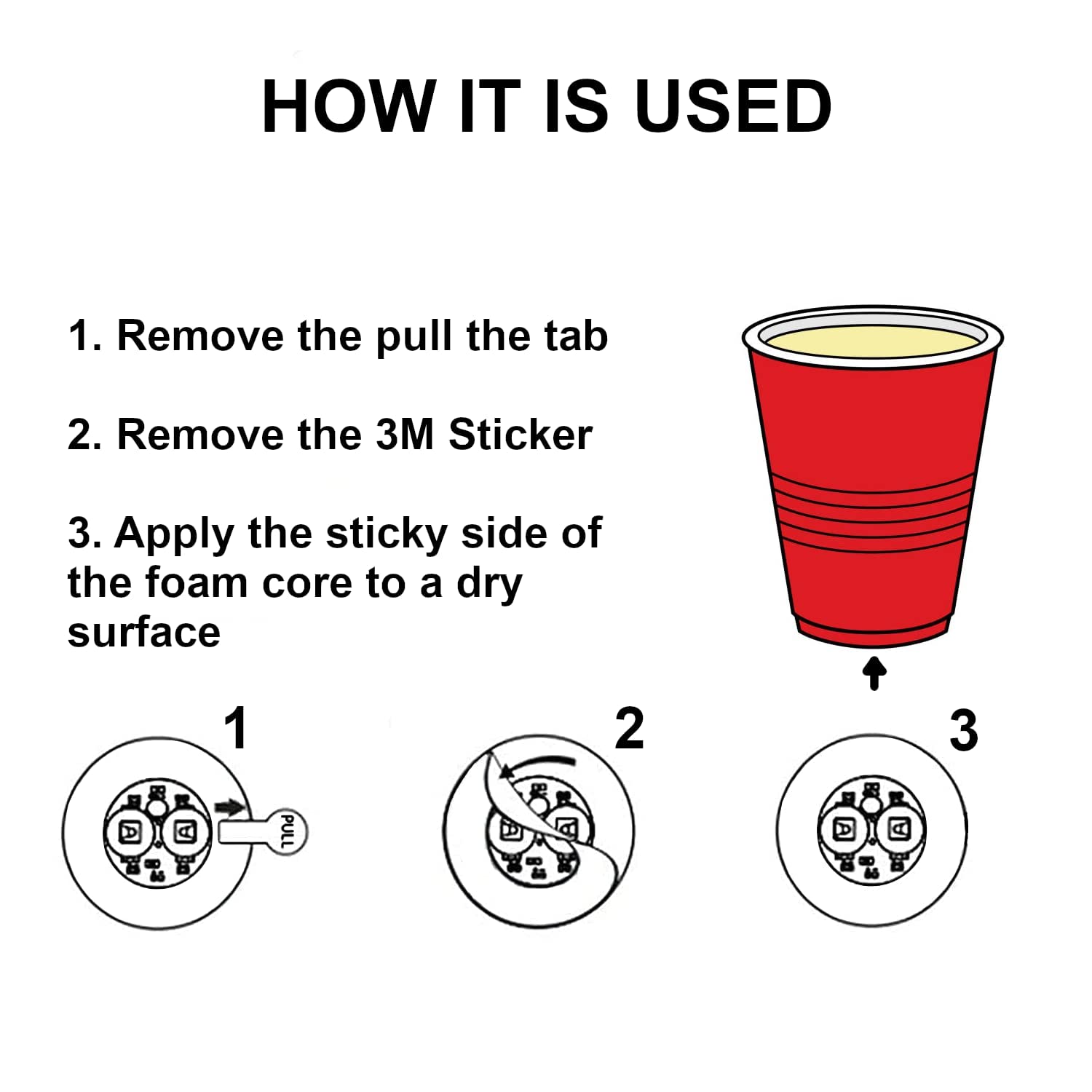 HOW IT IS USED

1. Remove the pull the tab

2. Remove the 3M Sticker

3. Apply the sticky side of the foam core to a dry surface

1

PULL

2

3