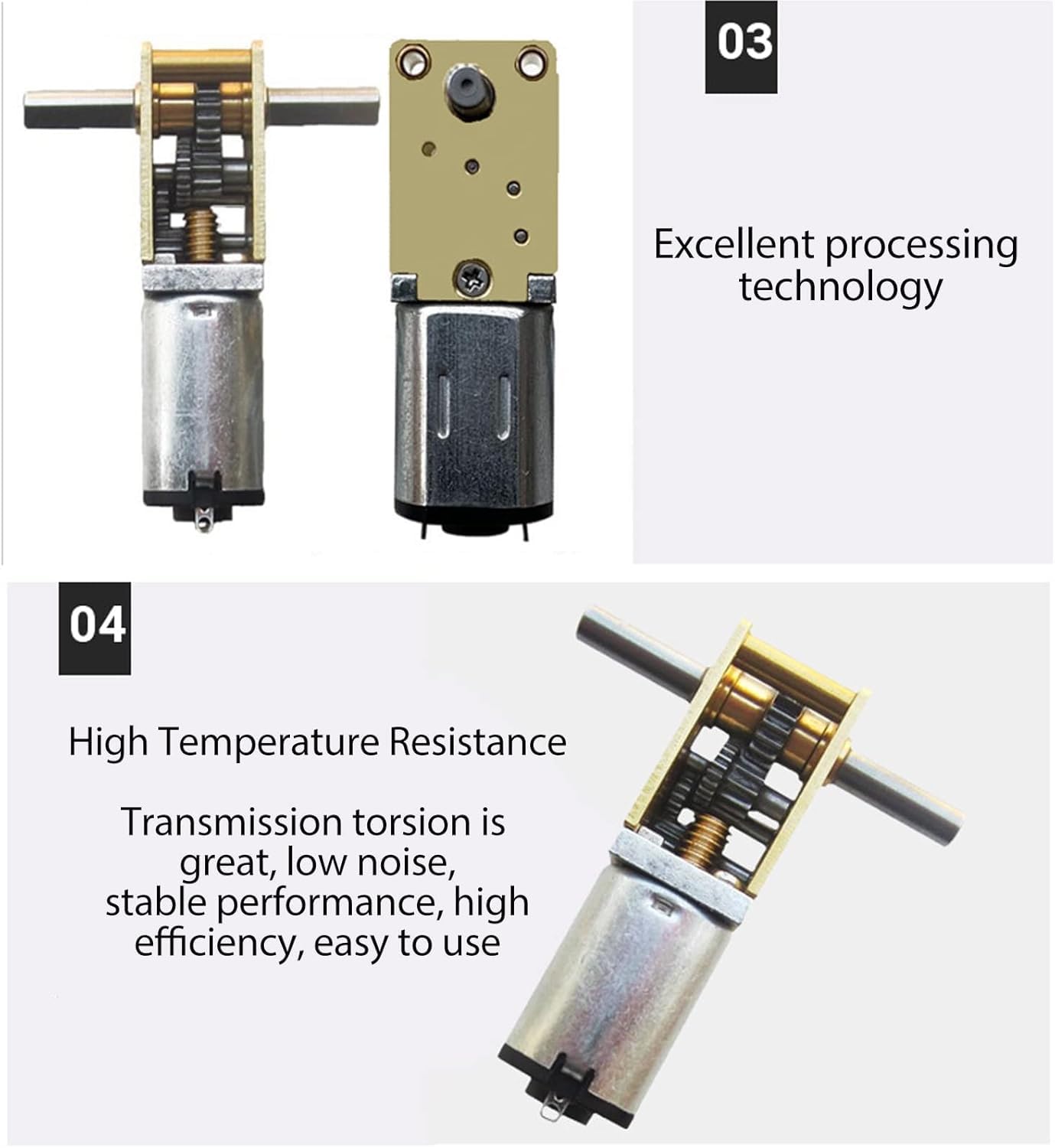 03

Excellent processing technology

04

High Temperature Resistance

Transmission torsion is great, low noise, stable performance, high efficiency, easy to use