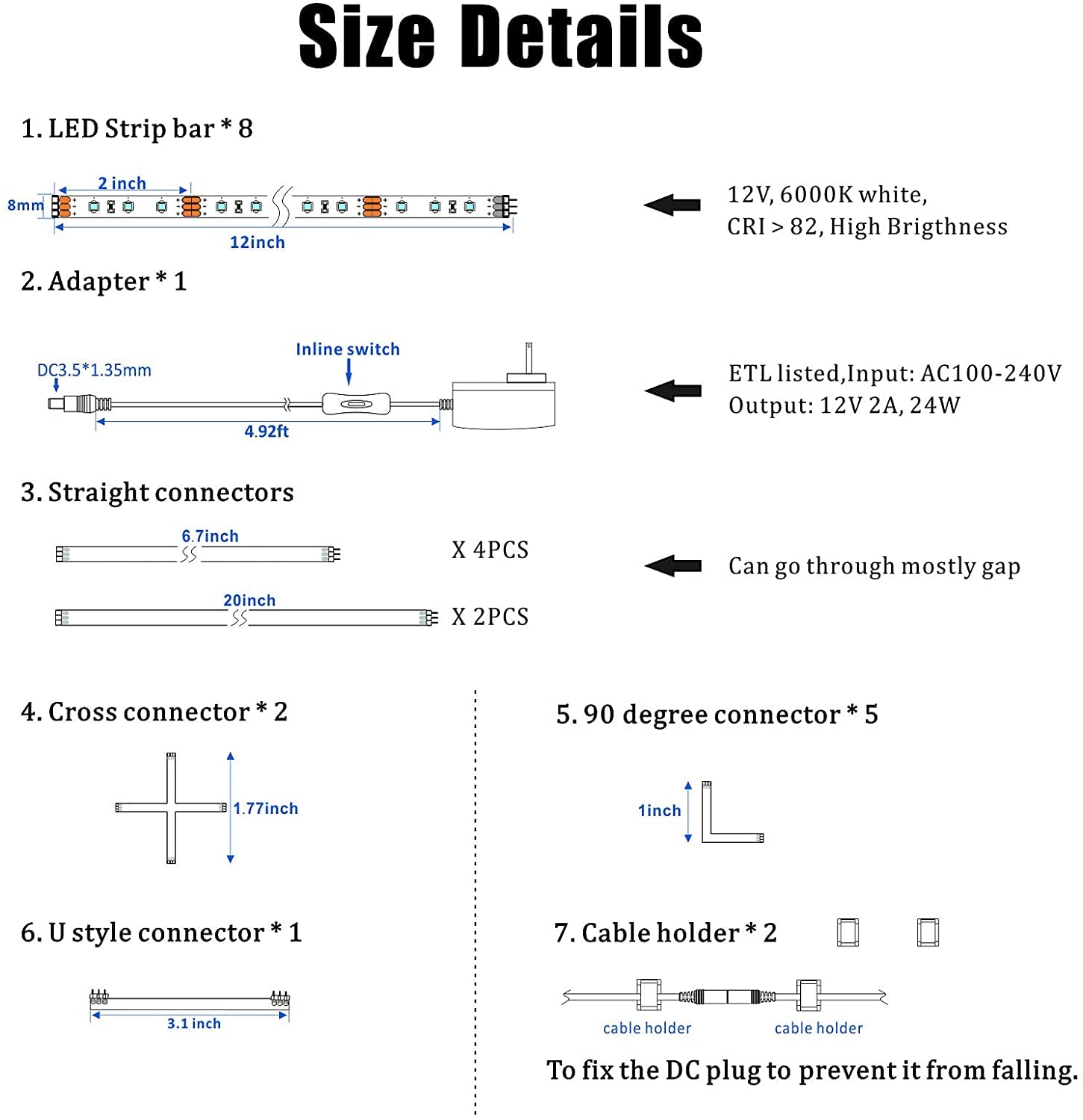 Size Details

1. LED Strip bar * 8

2 inch
8mm
12inch

12V, 6000K white,
CRI > 82, High Brigthness

2. Adapter * 1

Inline switch
DC3.5*1.35mm
4.92ft

ETL listed,Input: AC100-240V
Output: 12V 2A, 24W

3. Straight connectors

6.7inch
X 4PCS
20inch
X 2PCS

Can go through mostly gap

4. Cross connector * 2

1.77inch

5. 90 degree connector * 5

1inch

6. U style connector * 1

3.1 inch

7. Cable holder * 2

cable holder
cable holder

To fix the DC plug to prevent it from falling.