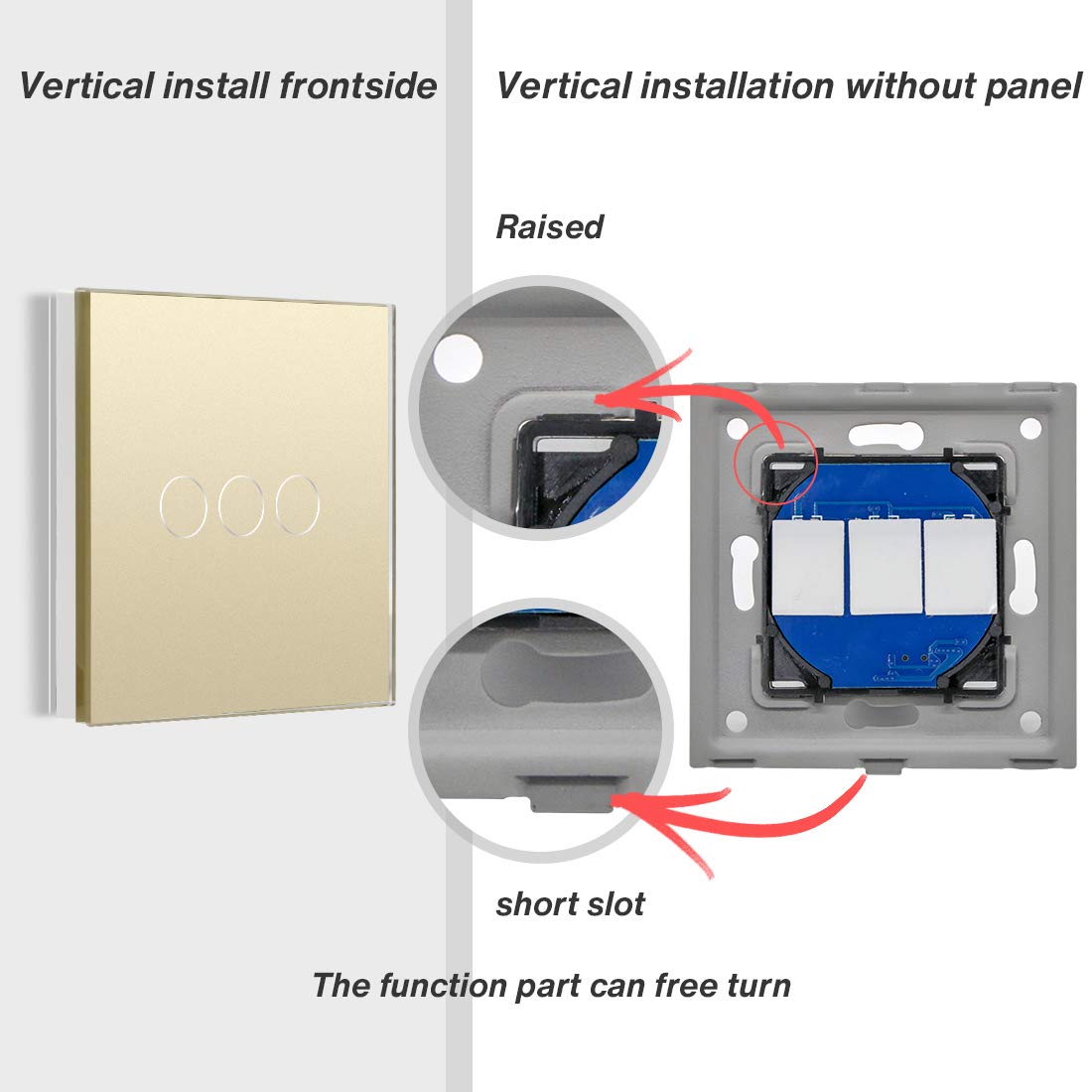 Vertical install frontside

Vertical installation without panel

Raised

short slot

The function part can free turn