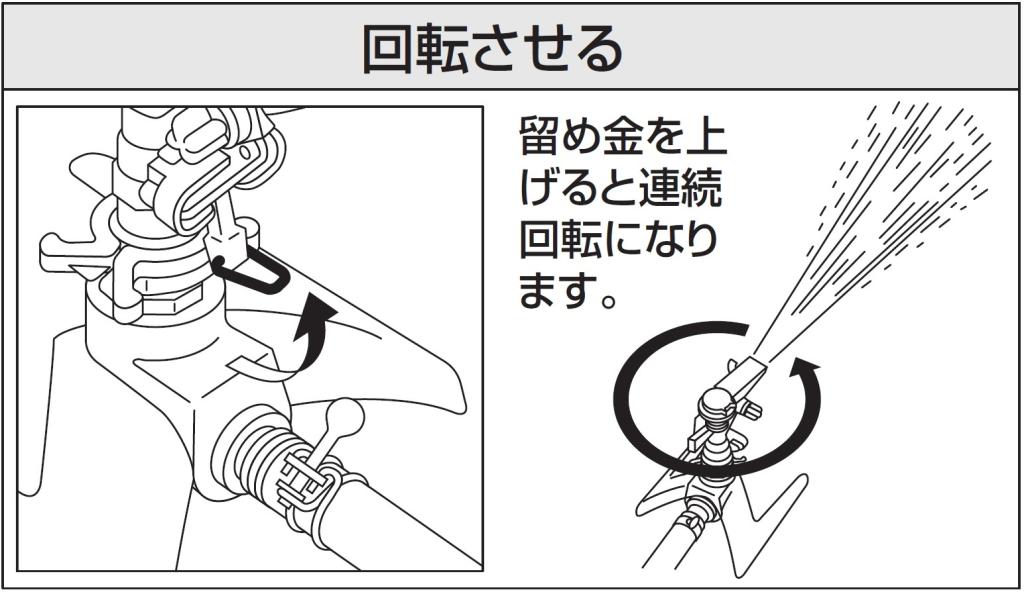 回転させる

留め金を上げると連続回転になります。