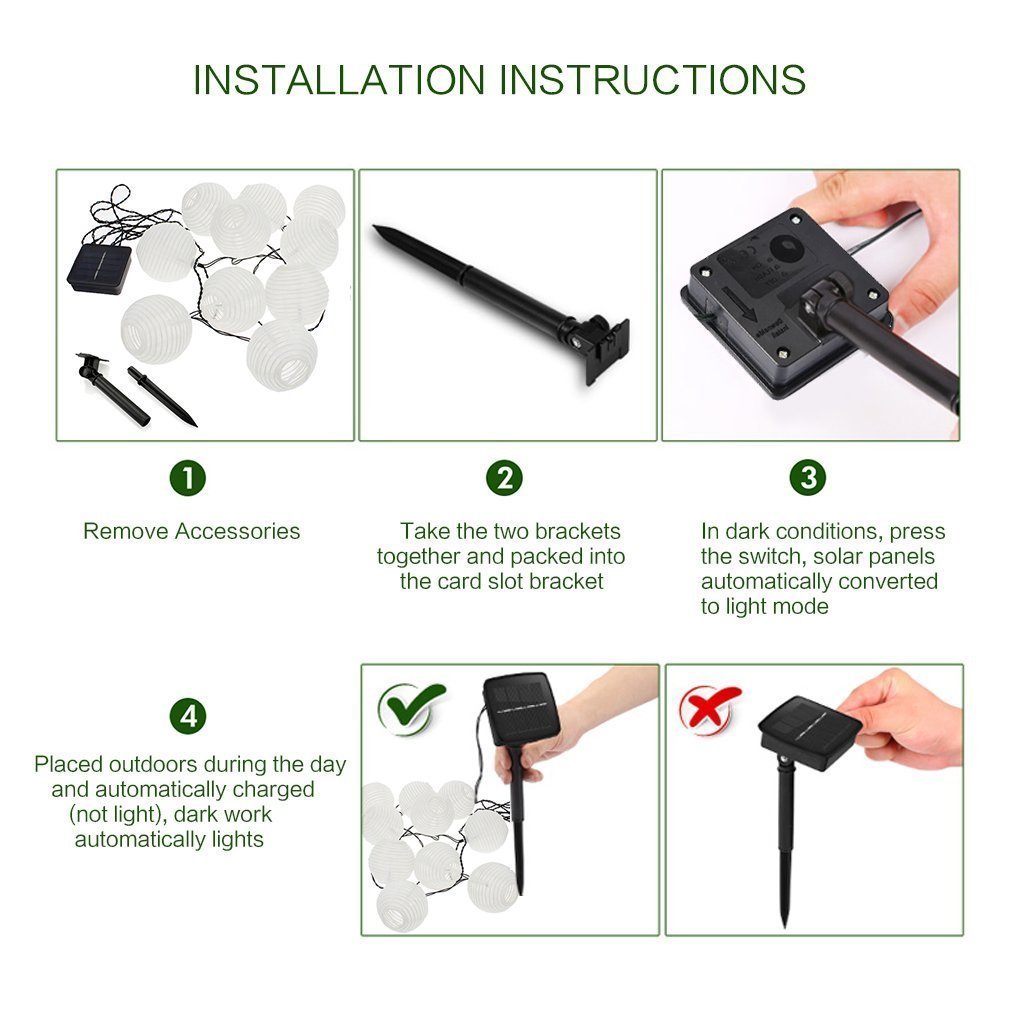 INSTALLATION INSTRUCTIONS

1

Remove Accessories

2

Take the two brackets together and packed into the card slot bracket

3

In dark conditions, press the switch, solar panels automatically converted to light mode

4

Placed outdoors during the day and automatically charged (not light), dark work automatically lights