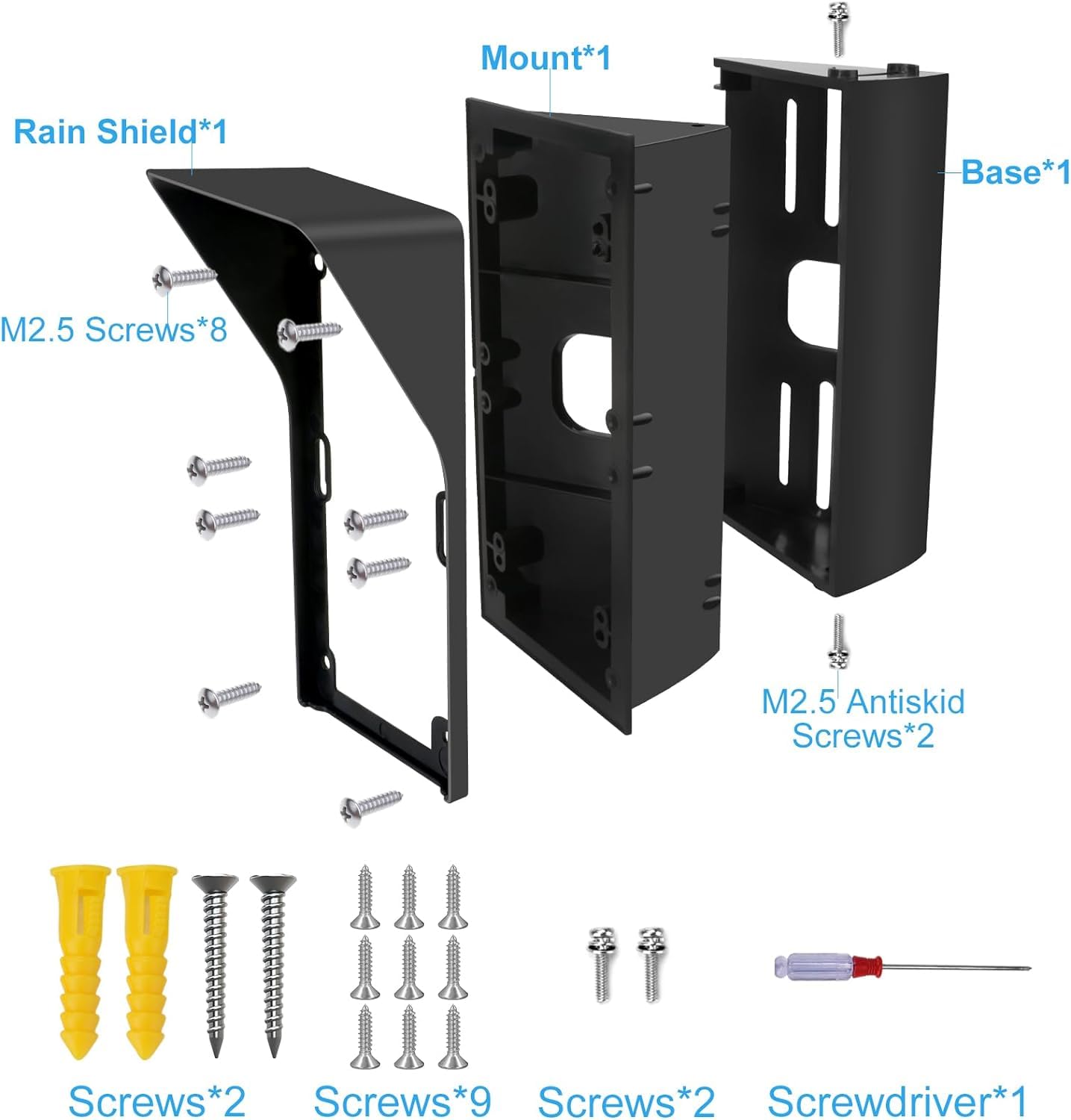 Mount*1

Rain Shield*1

Base*1

M2.5 Screws*8

M2.5 Antiskid Screws*2

Screws*2

Screws*9

Screws*2

Screwdriver*1