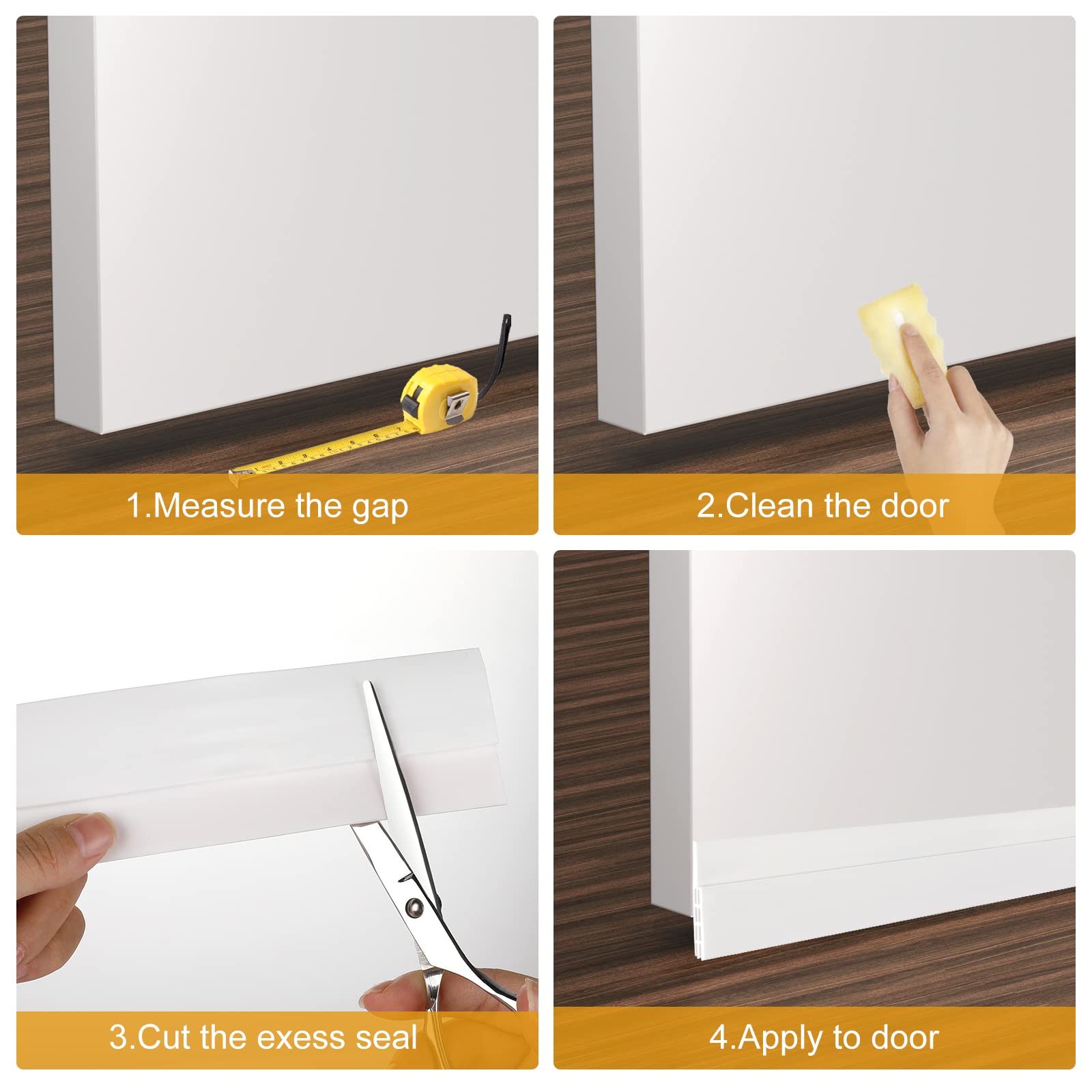 1.Measure the gap

2.Clean the door

3.Cut the exess seal

4.Apply to door