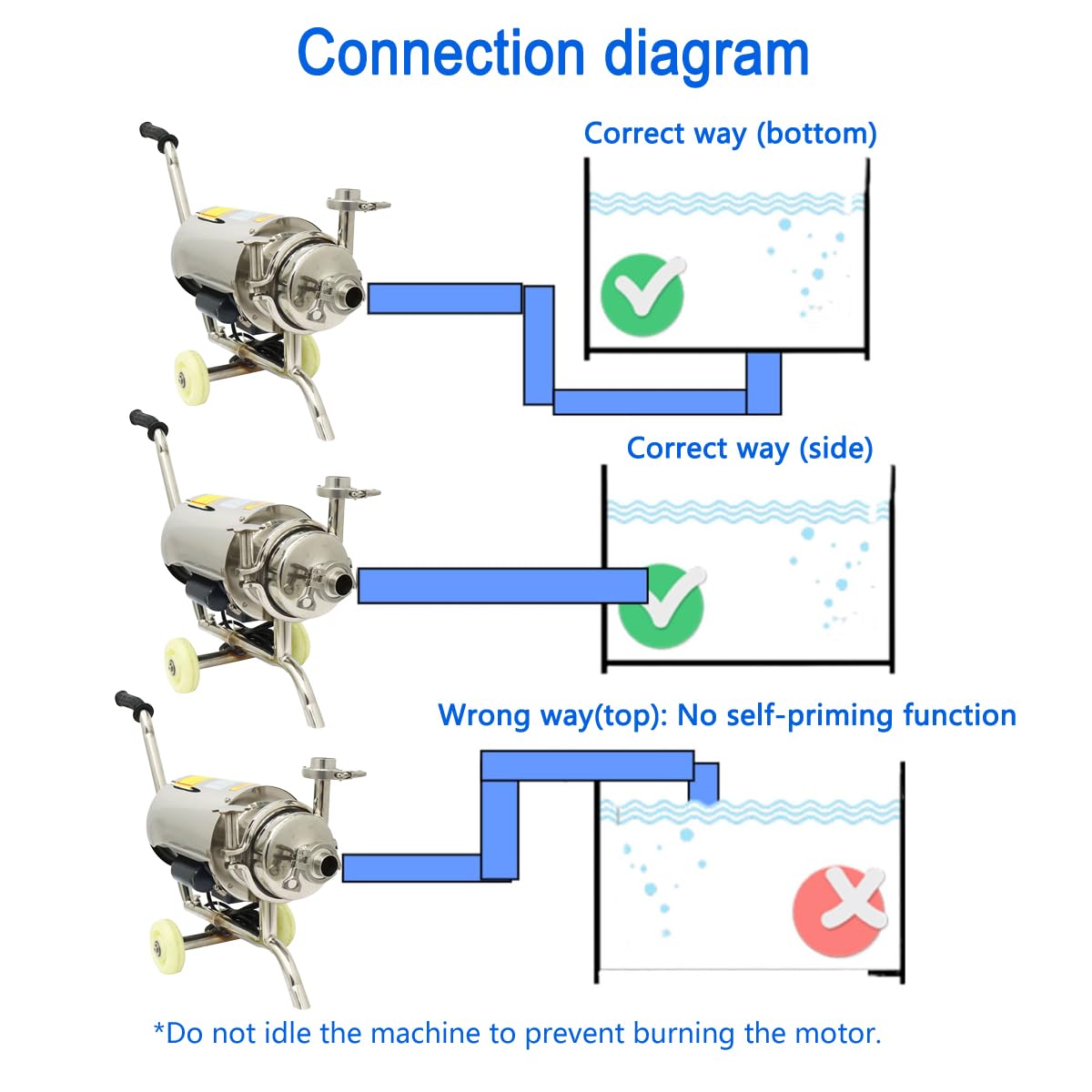 Connection diagram

Correct way (bottom)

Correct way (side)

Wrong way(top): No self-priming function

*Do not idle the machine to prevent burning the motor.