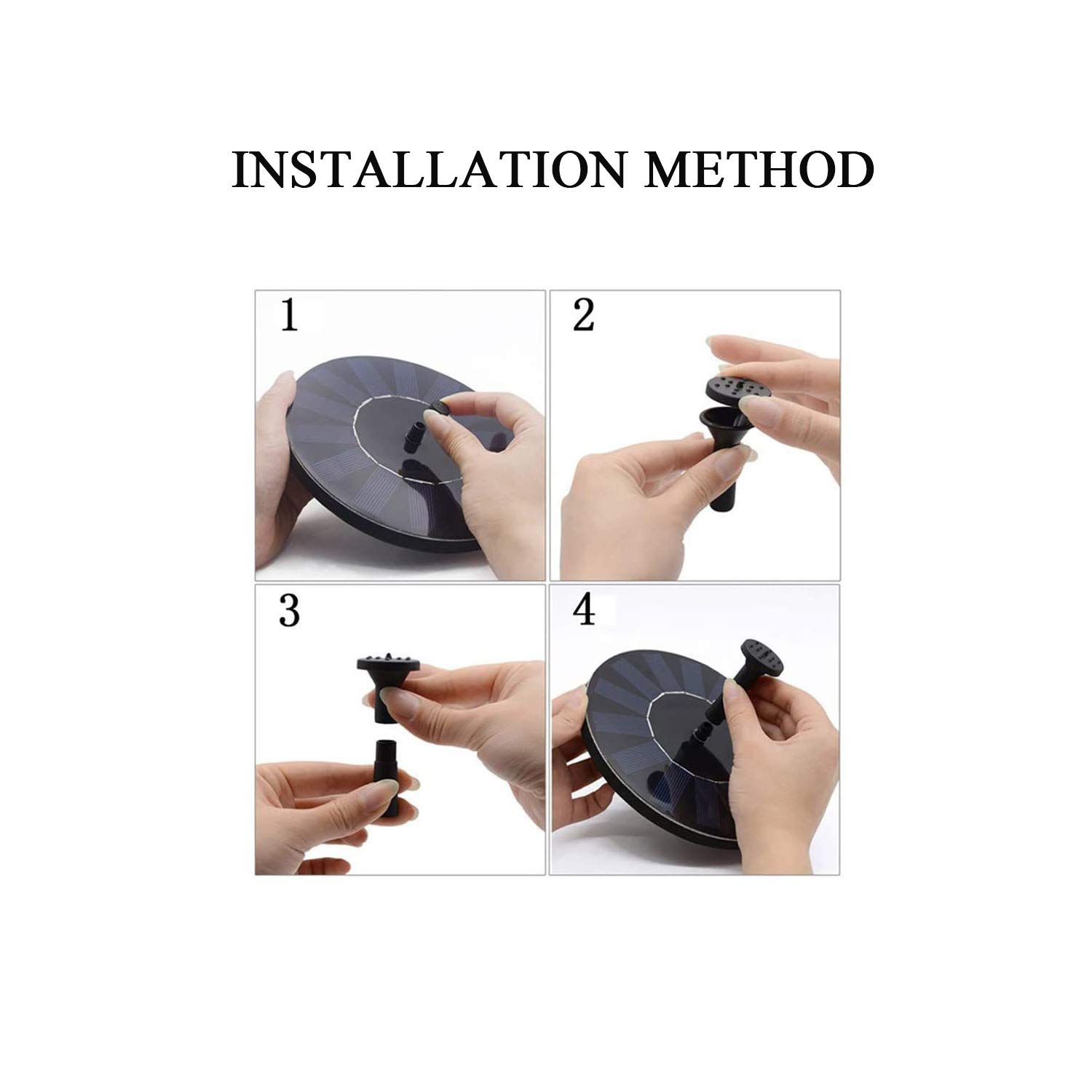 INSTALLATION METHOD

1

2

3

4