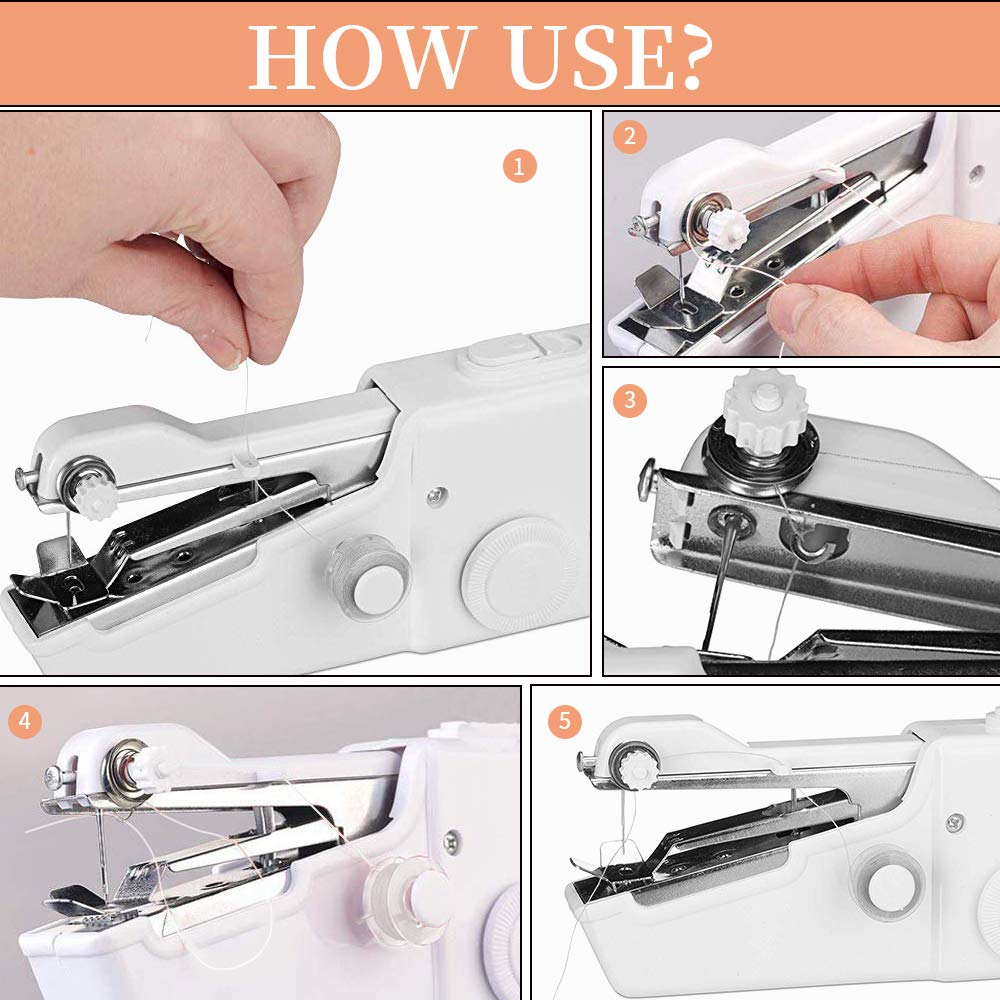 HOW USE?

1

2

3

4

5