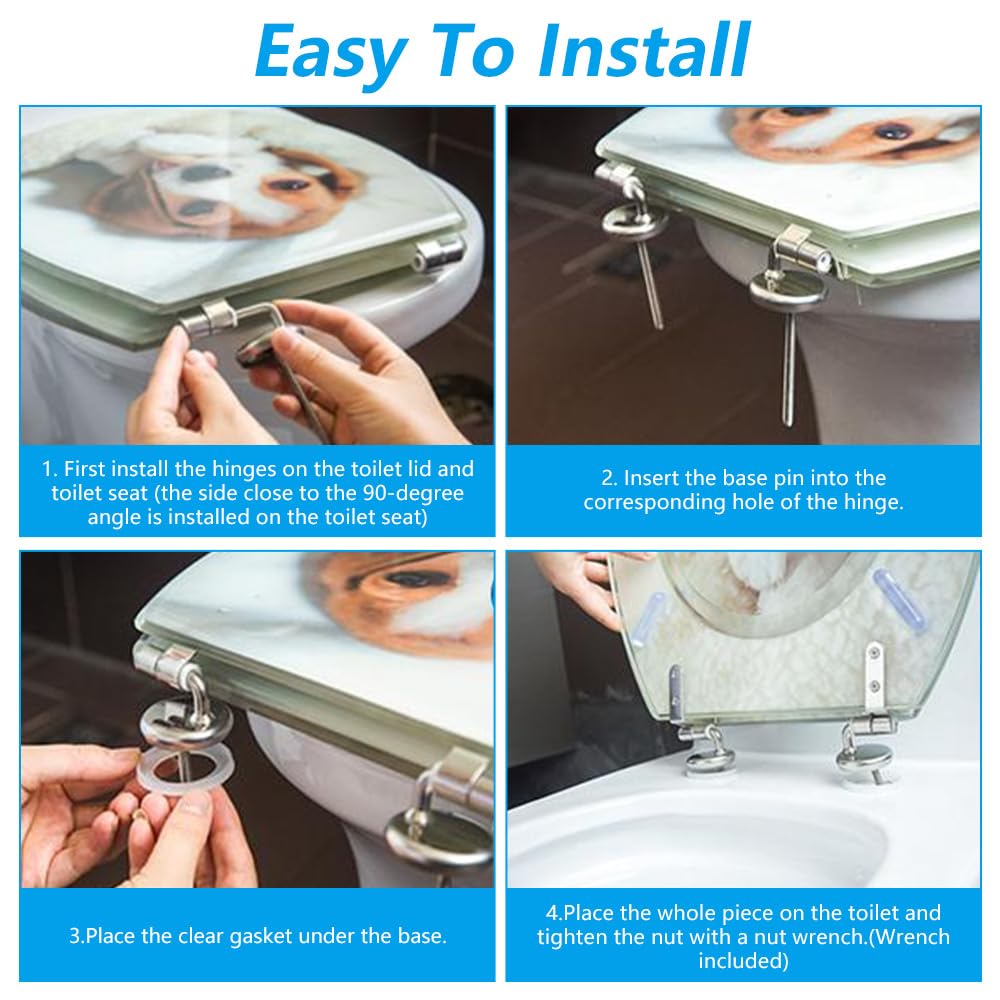 Easy To Install

1. First install the hinges on the toilet lid and toilet seat (the side close to the 90-degree angle is installed on the toilet seat)

2. Insert the base pin into the corresponding hole of the hinge.

3.Place the clear gasket under the base.

4.Place the whole piece on the toilet and tighten the nut with a nut wrench.(Wrench included)