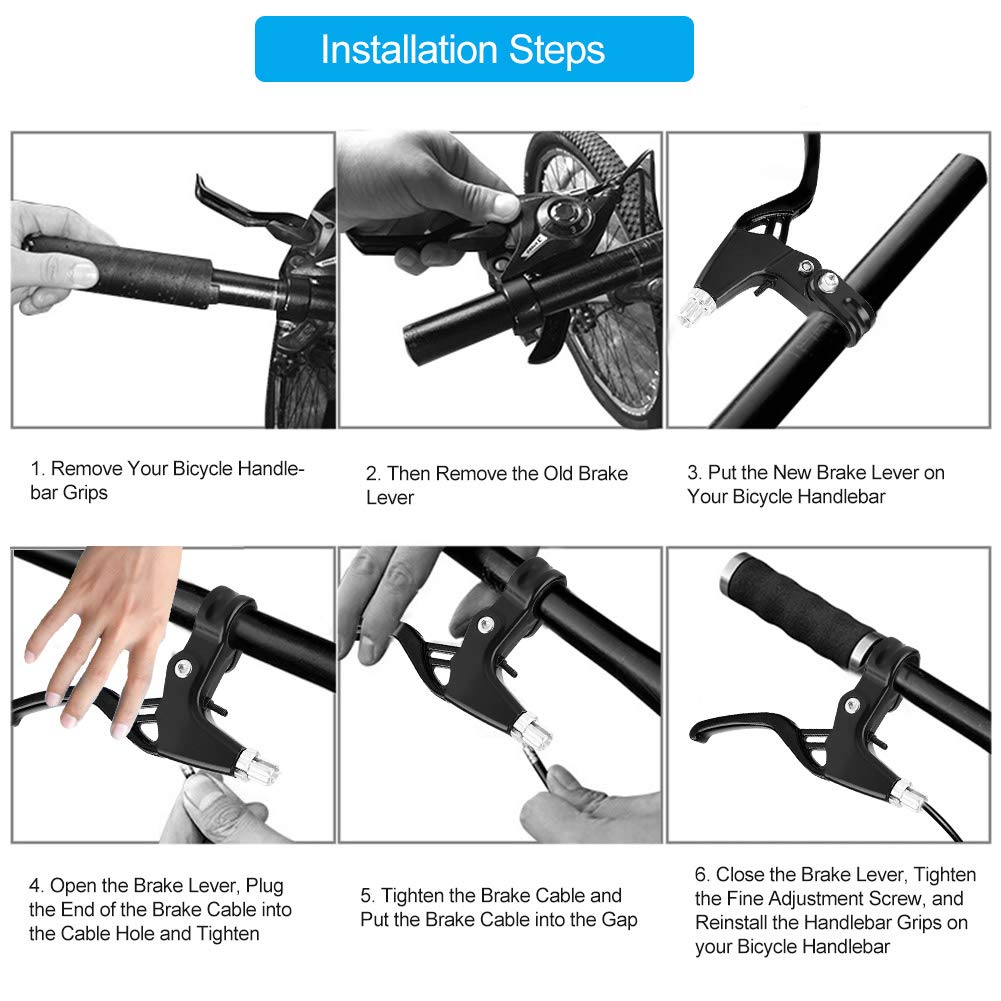 Installation Steps

1. Remove Your Bicycle Handlebar Grips

2. Then Remove the Old Brake Lever

3. Put the New Brake Lever on Your Bicycle Handlebar

4. Open the Brake Lever, Plug the End of the Brake Cable into the Cable Hole and Tighten

5. Tighten the Brake Cable and Put the Brake Cable into the Gap

6. Close the Brake Lever, Tighten the Fine Adjustment Screw, and Reinstall the Handlebar Grips on your Bicycle Handlebar