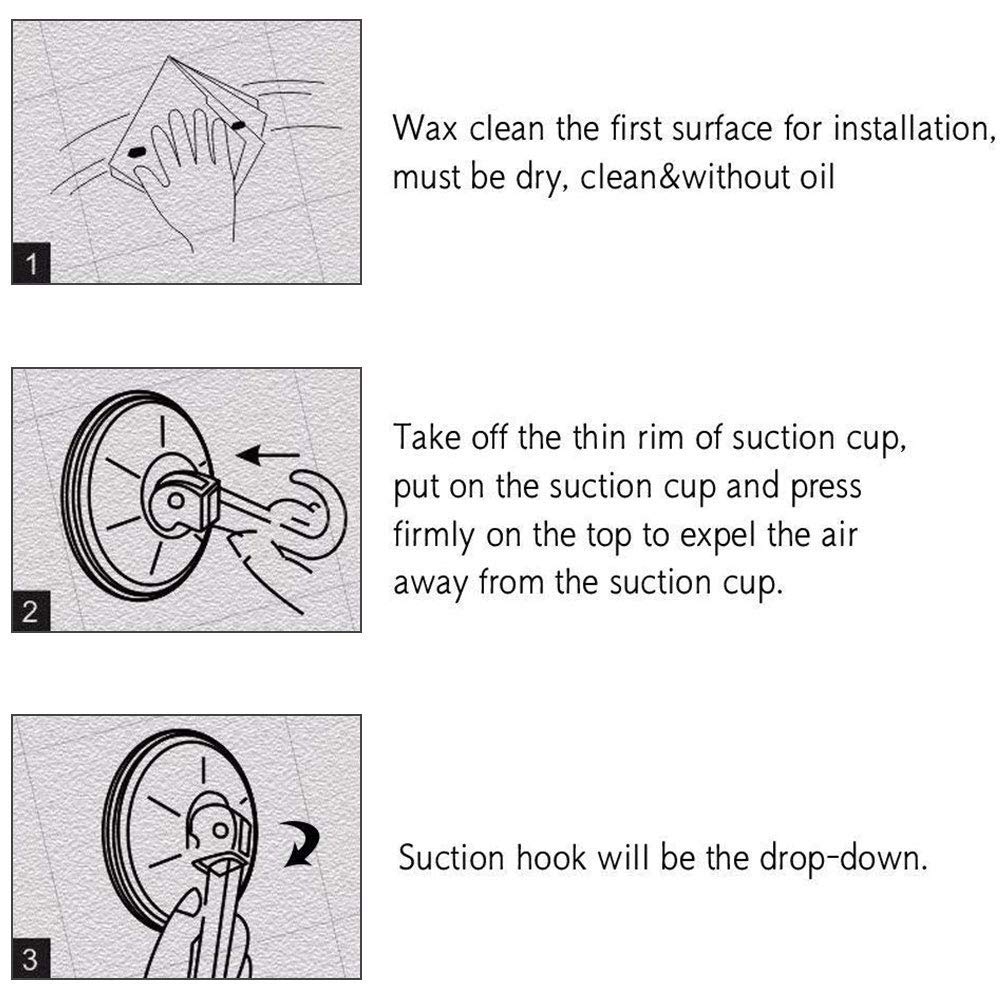 1

Wax clean the first surface for installation, must be dry, clean&without oil

2

Take off the thin rim of suction cup, put on the suction cup and press firmly on the top to expel the air away from the suction cup.

3

Suction hook will be the drop-down.