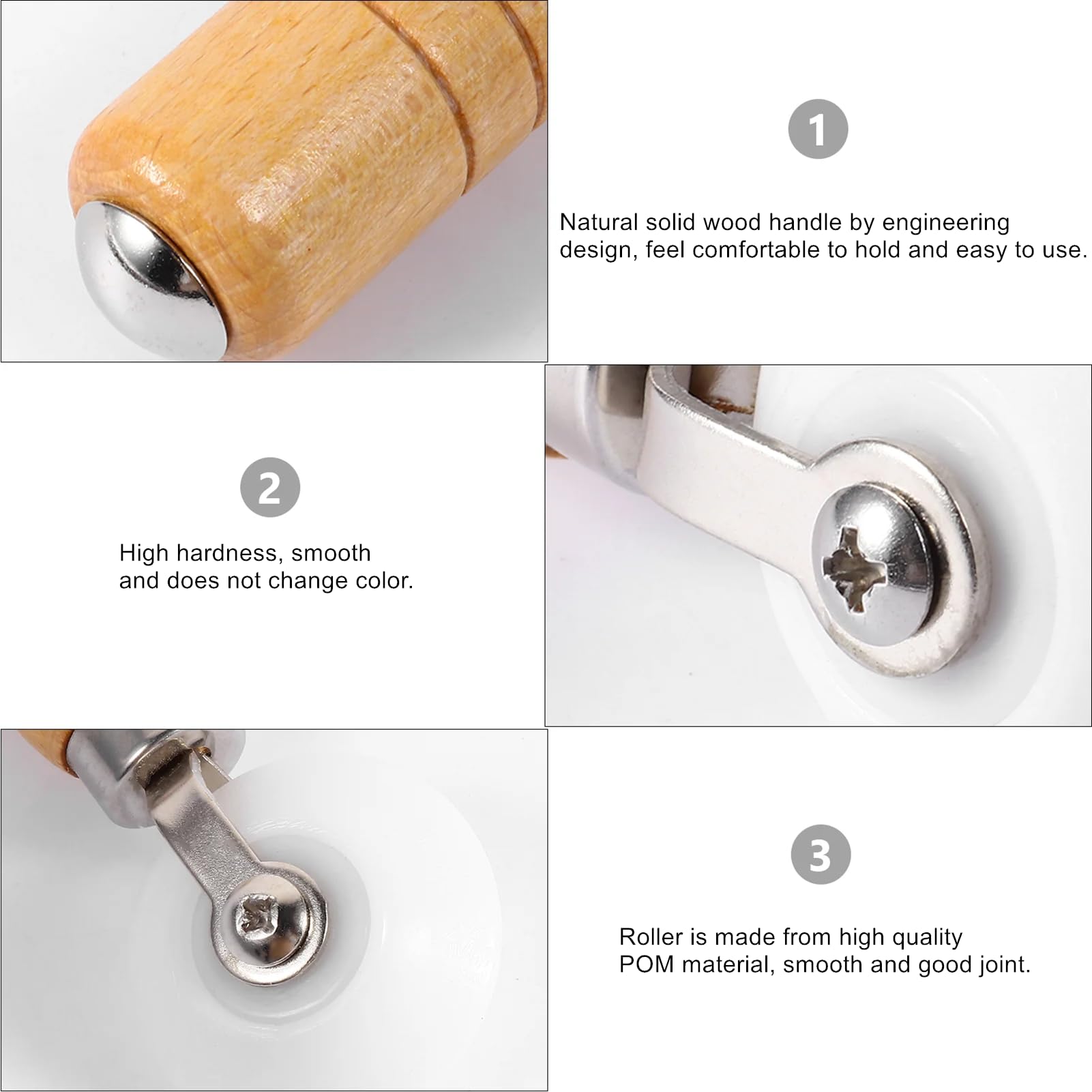 1

Natural solid wood handle by engineering design, feel comfortable to hold and easy to use.

2

High hardness, smooth and does not change color.

3

Roller is made from high quality POM material, smooth and good joint.